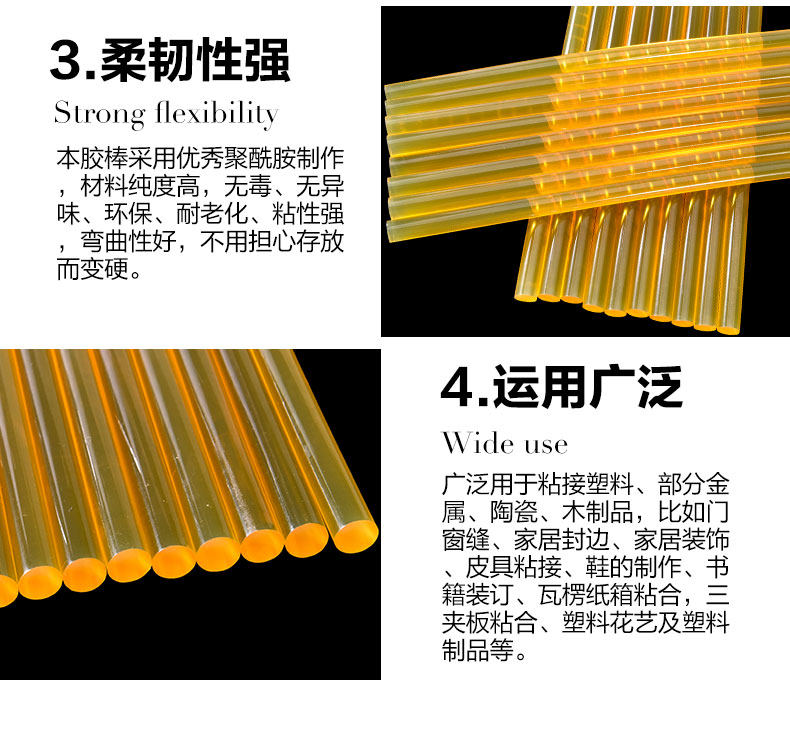 3.柔韧性强

Strong flexibility

本胶棒采用优秀聚酰胺制作，材料纯度高，无毒、无异味、环保、耐老化、粘性强，弯曲性好，不用担心存放而变硬。

4.运用广泛

Wide use

广泛用于粘接塑料、部分金属、陶瓷、木制品，比如门窗缝、家居封边、家居装饰、皮具粘接、鞋的制作、书籍装订、瓦楞纸箱粘合，三夹板粘合、塑料花艺及塑料制品等。