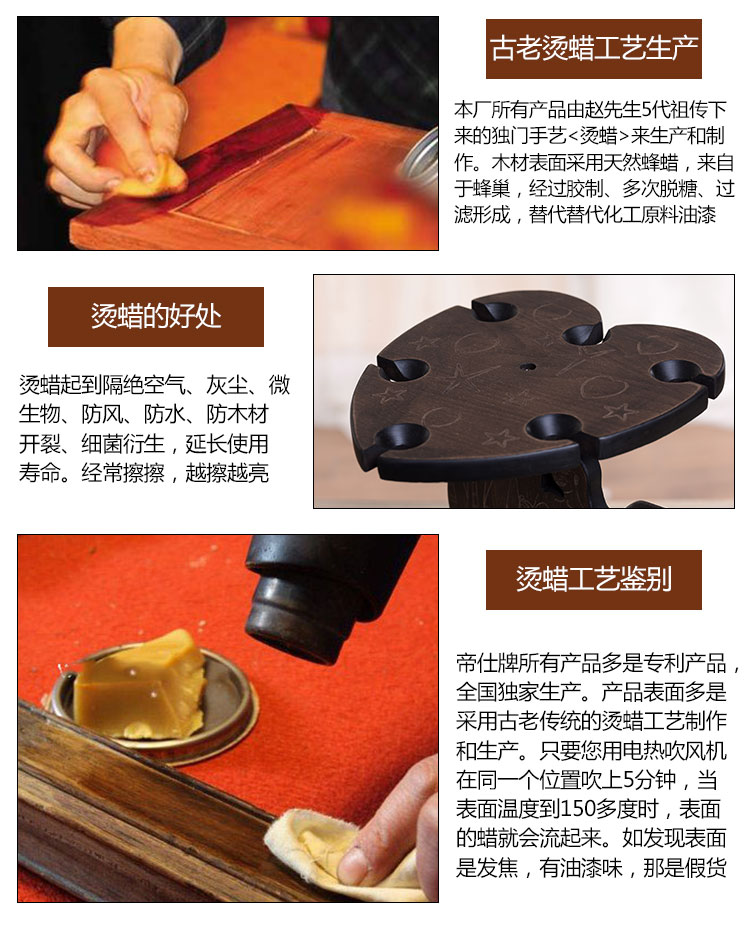 古老烫蜡工艺生产

本厂所有产品由赵先生5代祖传下来的独门手艺<烫蜡>来生产和制作。木材表面采用天然蜂蜡，来自于蜂巢，经过胶制、多次脱糖、过滤形成，替代替代化工原料油漆

烫蜡的好处

烫蜡起到隔绝空气、灰尘、微生物、防风、防水、防木材开裂、细菌衍生，延长使用寿命。经常擦擦，越擦越亮

烫蜡工艺鉴别

帝仕牌所有产品多是专利产品，全国独家生产。产品表面多是采用古老传统的烫蜡工艺制作和生产。只要您用电热吹风机在同一个位置吹上5分钟，当表面温度到150多度时，表面的蜡就会流起来。如发现表面是发焦，有油漆味，那是假货