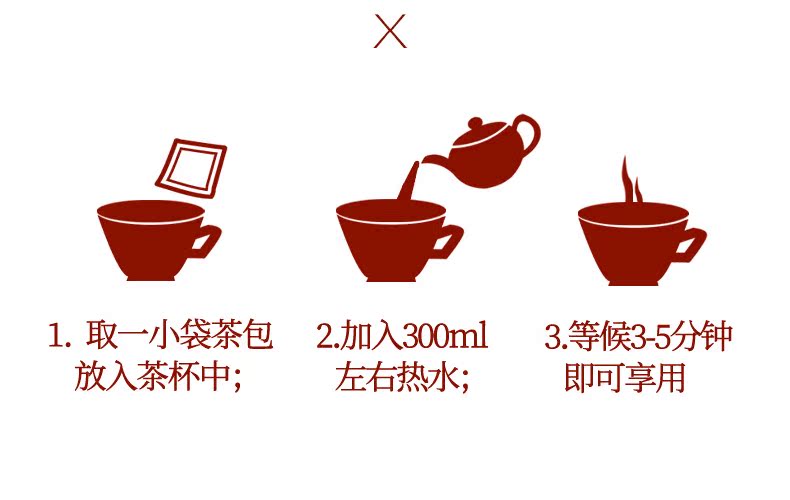 X

1. 取一小袋茶包放入茶杯中；

2.加入300ml左右热水；

3.等候3-5分钟即可享用