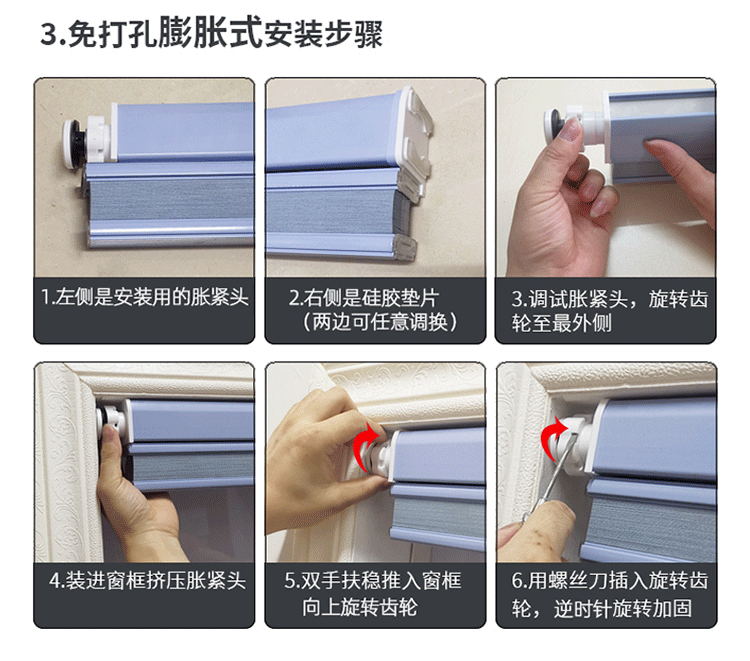 3.免打孔膨胀式安装步骤

1.左侧是安装用的胀紧头

2.右侧是硅胶垫片（两边可任意调换）

3.调试胀紧头，旋转齿轮至最外侧

4.装进窗框挤压胀紧头

5.双手扶稳推入窗框向上旋转齿轮

6.用螺丝刀插入旋转齿轮，逆时针旋转加固