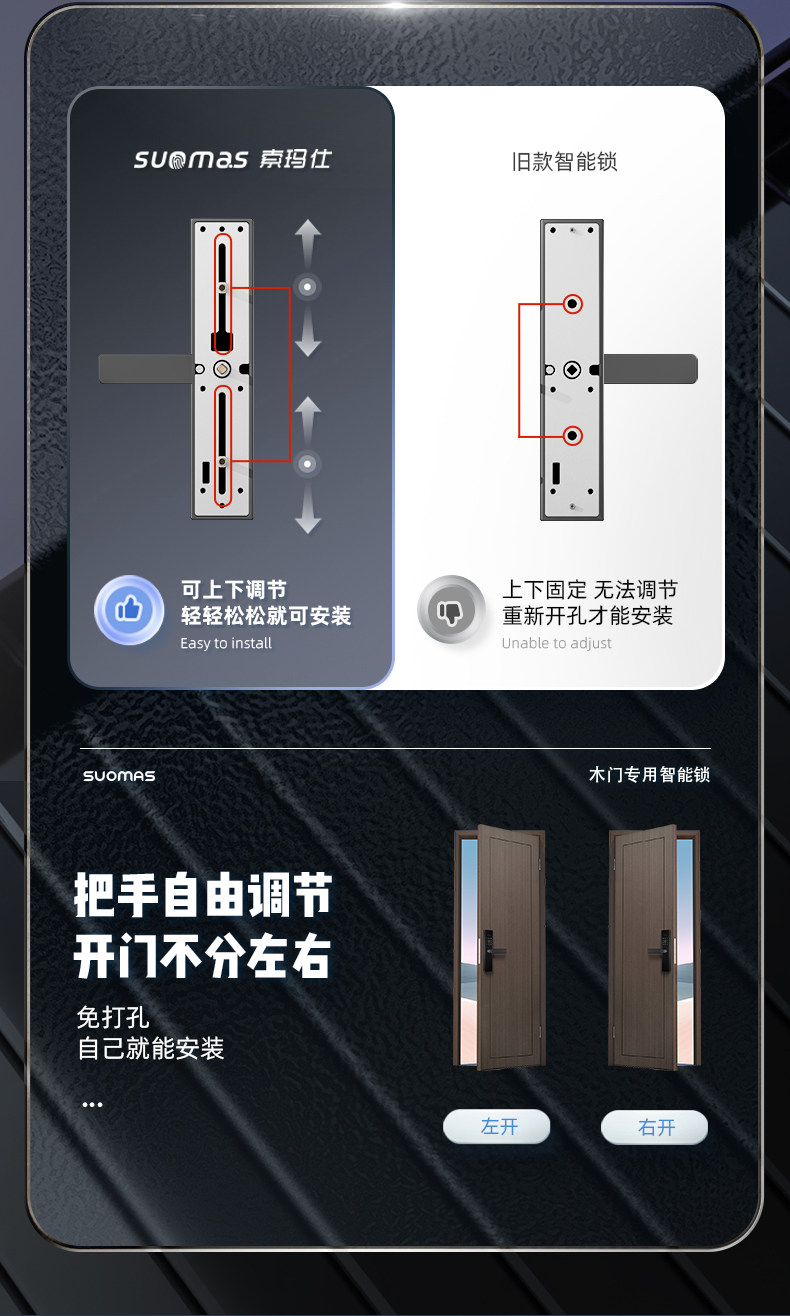 suomas 索玛仕

可上下调节
轻轻松松就可安装
Easy to install

旧款智能锁

上下固定 无法调节
重新开孔才能安装
Unable to adjust

SUOMAS

木门专用智能锁

把手自由调节
开门不分左右

免打孔
自己就能安装

...

左开

右开