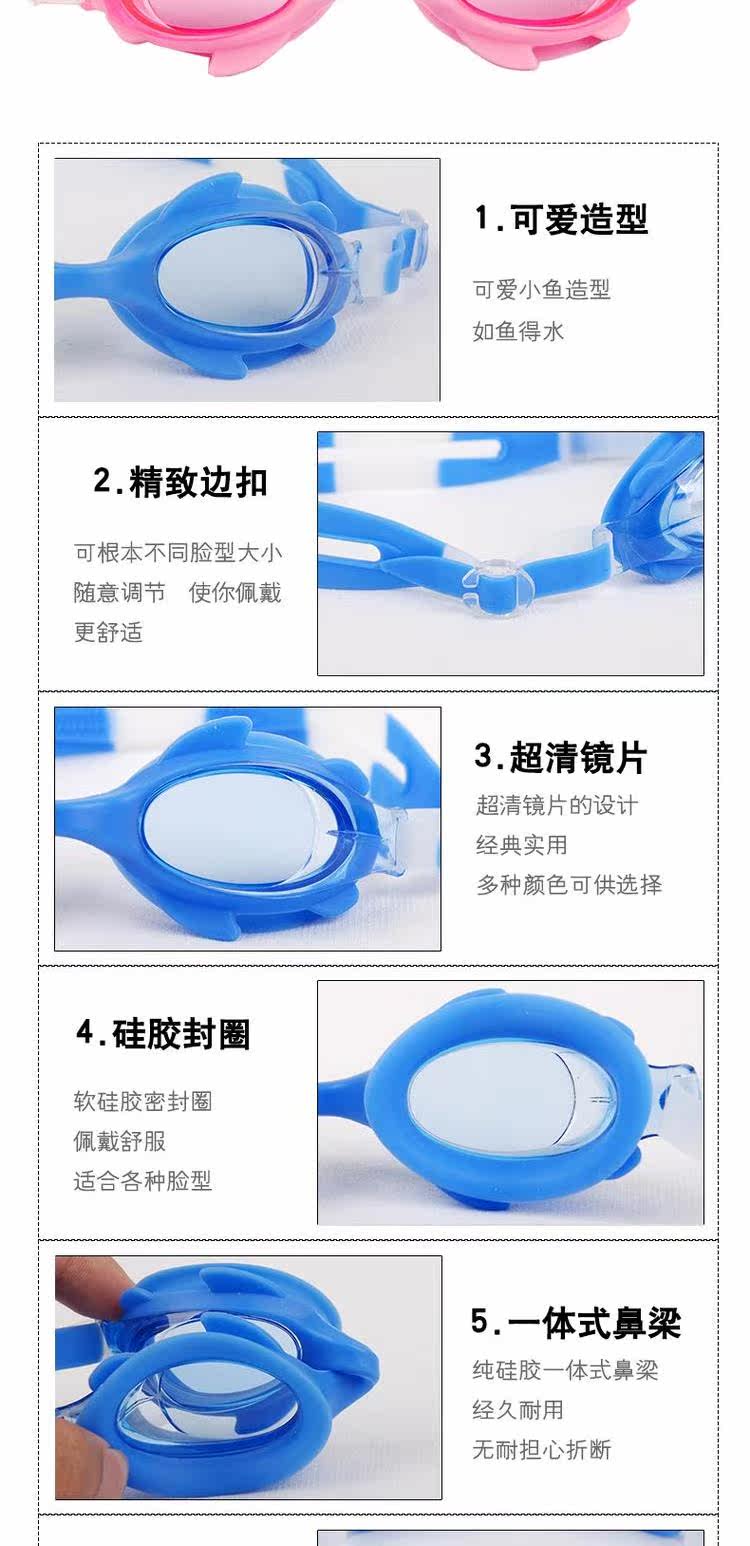 1.可爱造型

可爱小鱼造型
如鱼得水

2.精致边扣

可根本不同脸型大小
随意调节　使你佩戴
更舒适

3.超清镜片

超清镜片的设计
经典实用
多种颜色可供选择

4.硅胶封圈

软硅胶密封圈
佩戴舒服
适合各种脸型

5.一体式鼻梁

纯硅胶一体式鼻梁
经久耐用
无耐担心折断