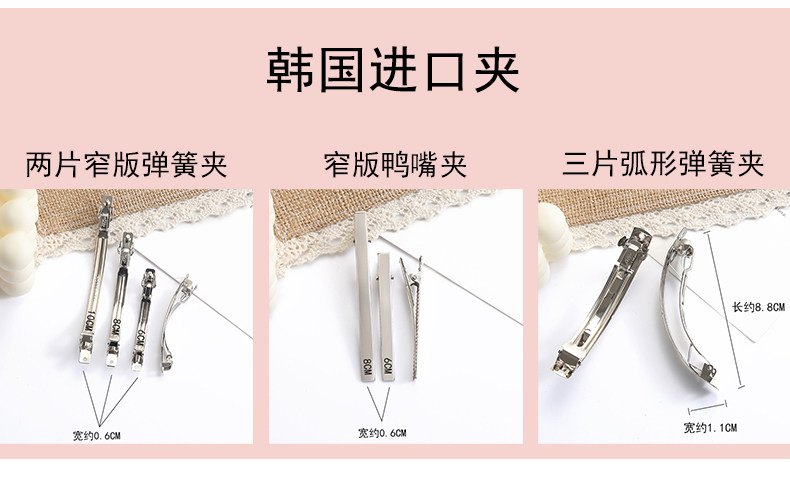 韩国进口夹

两片窄版弹簧夹

10CM
8CM
6CM
宽约0.6CM

窄版鸭嘴夹

8CM
6CM
宽约0.6CM

三片弧形弹簧夹

长约8.8CM
宽约1.1CM