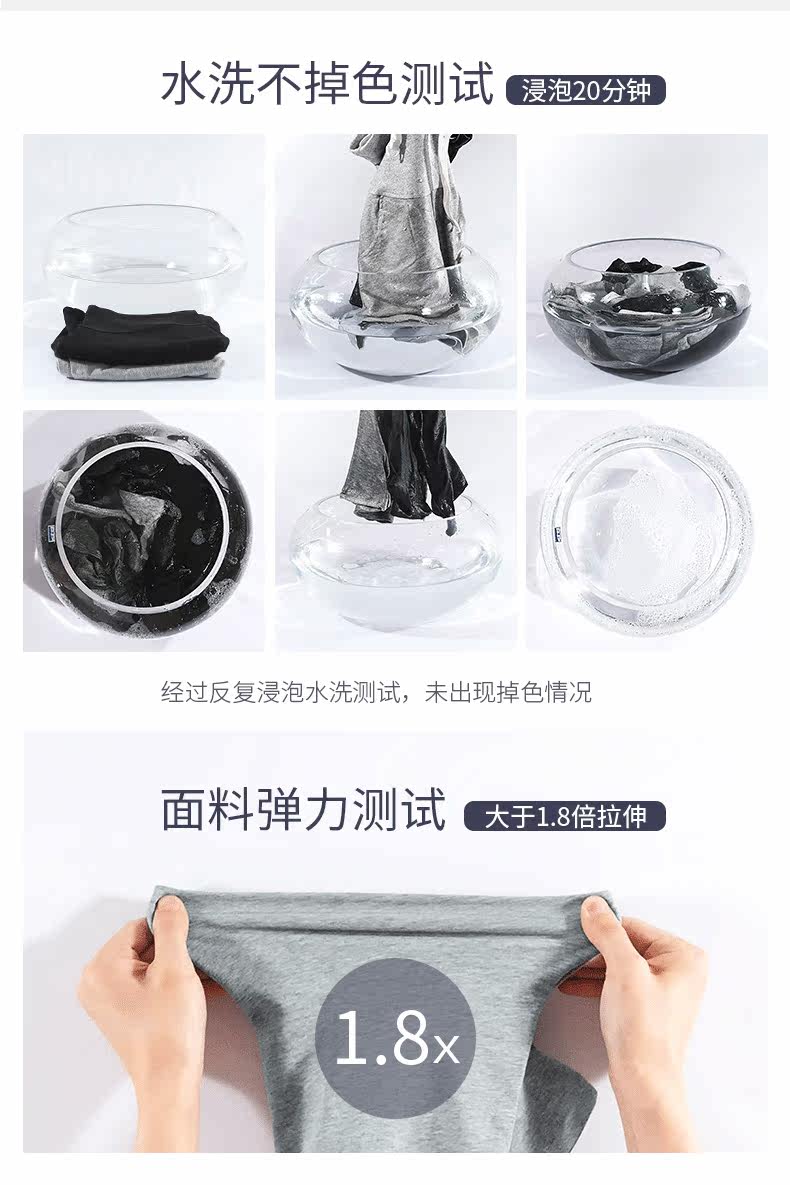 水洗不掉色测试 浸泡20分钟

经过反复浸泡水洗测试，未出现掉色情况

面料弹力测试 大于1.8倍拉伸

1.8x