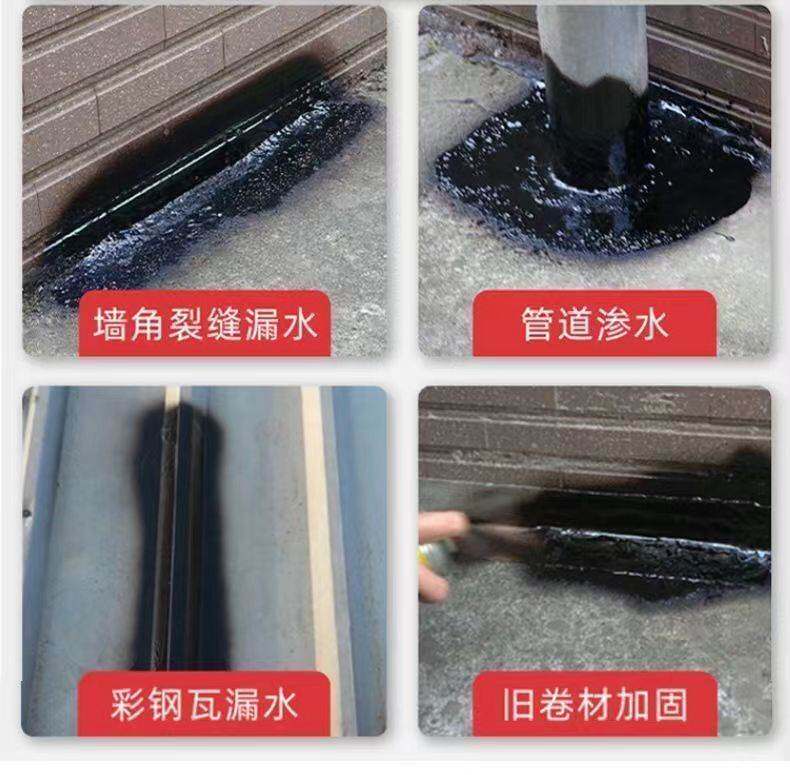 墙角裂缝漏水

管道渗水

彩钢瓦漏水

旧卷材加固