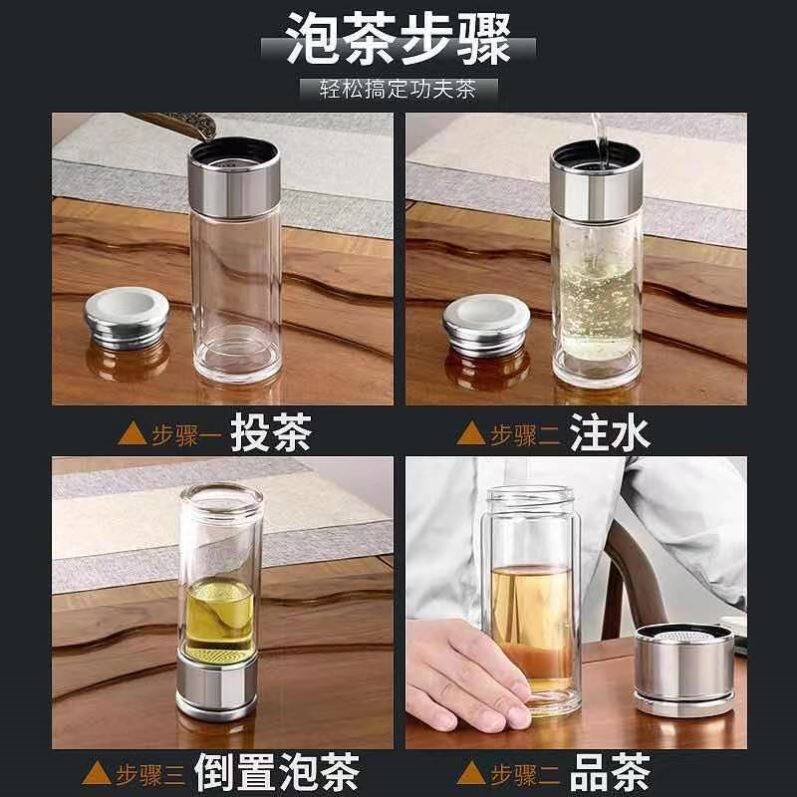 泡茶步骤
轻松搞定功夫茶

▲步骤一 投茶
▲步骤二 注水
▲步骤三 倒置泡茶
▲步骤二 品茶