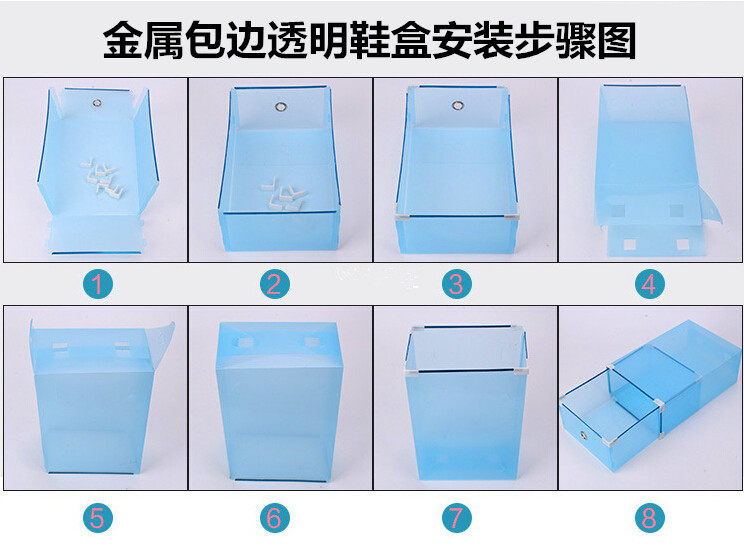 金属包边透明鞋盒安装步骤图

1

2

3

4

5

6

7

8