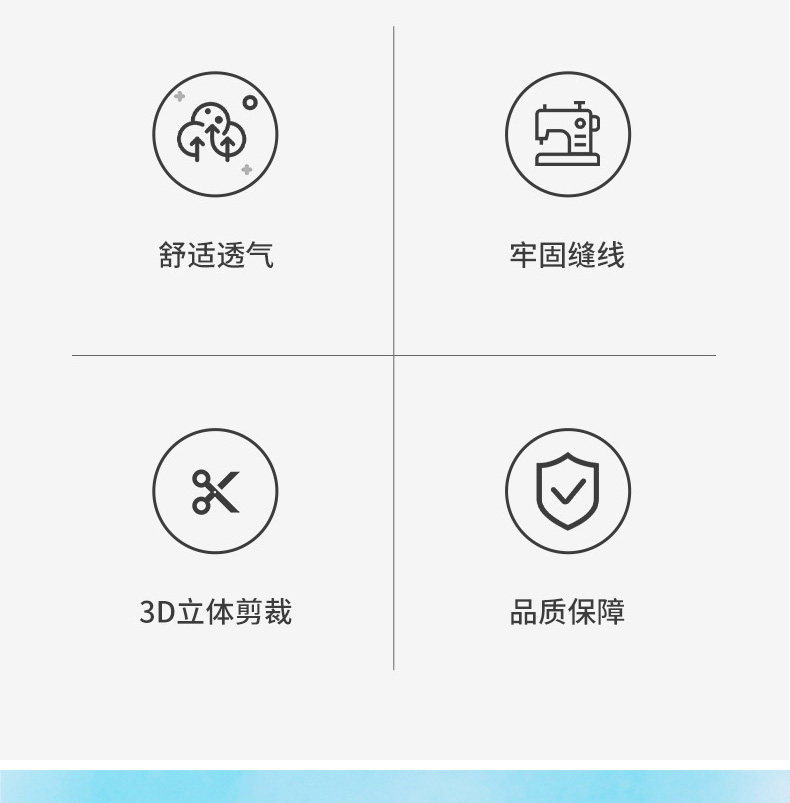 舒适透气

牢固缝线

3D立体剪裁

品质保障