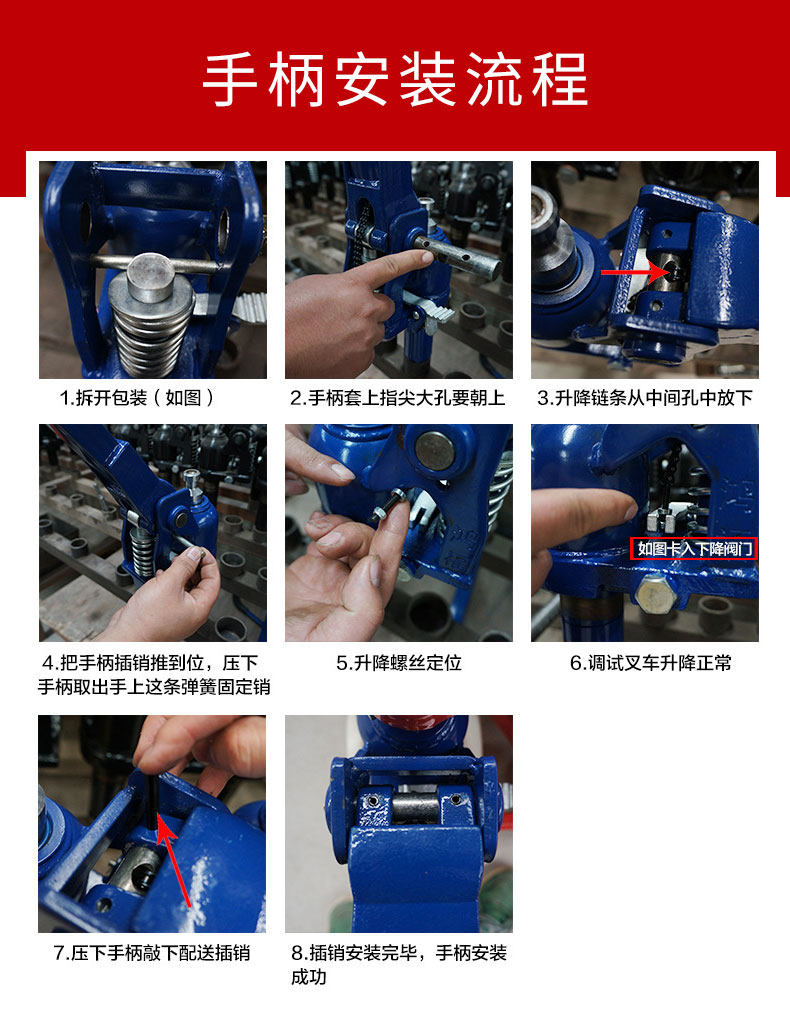 手柄安装流程

1.拆开包装（如图）

2.手柄套上指尖大孔要朝上

3.升降链条从中间孔中放下

4.把手柄插销推到位，压下手柄取出手上这条弹簧固定销

5.升降螺丝定位

如图卡入下降阀门

6.调试叉车升降正常

7.压下手柄敲下配送插销

8.插销安装完毕，手柄安装成功