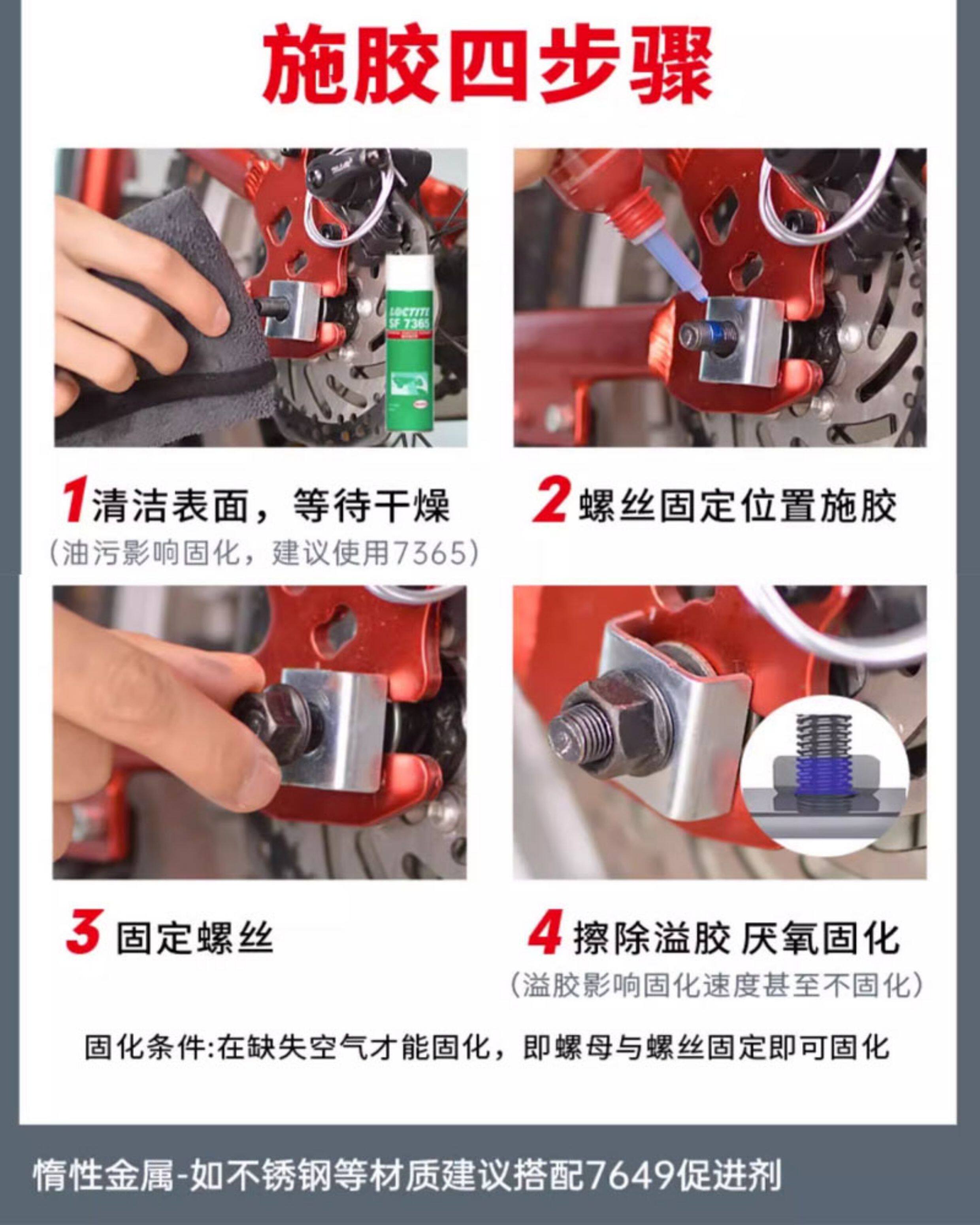 施胶四步骤

LOCTITE
SF 7365

1 清洁表面，等待干燥
（油污影响固化，建议使用7365）

2 螺丝固定位置施胶

3 固定螺丝

4 擦除溢胶 厌氧固化
（溢胶影响固化速度甚至不固化）

固化条件:在缺失空气才能固化，即螺母与螺丝固定即可固化

惰性金属-如不锈钢等材质建议搭配7649促进剂