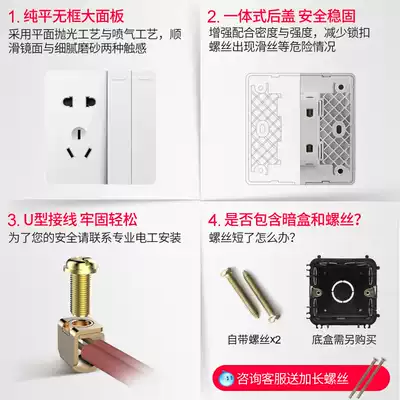 1. 纯平无框大面板
采用平面抛光工艺与喷气工艺，顺滑镜面与细腻磨砂两种触感

2. 一体式后盖 安全稳固
增强配合密度与强度，减少锁扣螺丝出现滑丝等危险情况

3. U型接线 牢固轻松
为了您的安全请联系专业电工安装

4. 是否包含暗盒和螺丝？
螺丝短了怎么办？

自带螺丝x2

底盒需另购买

咨询客服送加长螺丝