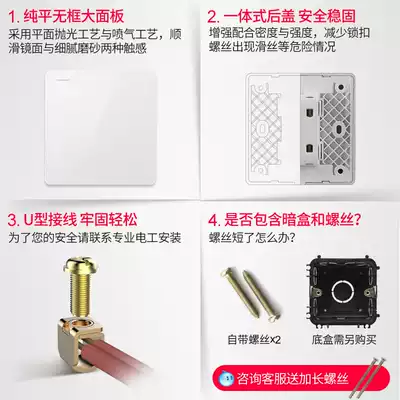 1. 纯平无框大面板

采用平面抛光工艺与喷气工艺，顺滑镜面与细腻磨砂两种触感

2. 一体式后盖 安全稳固

增强配合密度与强度，减少锁扣螺丝出现滑丝等危险情况

3. U型接线 牢固轻松

为了您的安全请联系专业电工安装

4. 是否包含暗盒和螺丝？

螺丝短了怎么办？

自带螺丝x2

底盒需另购买

咨询客服送加长螺丝