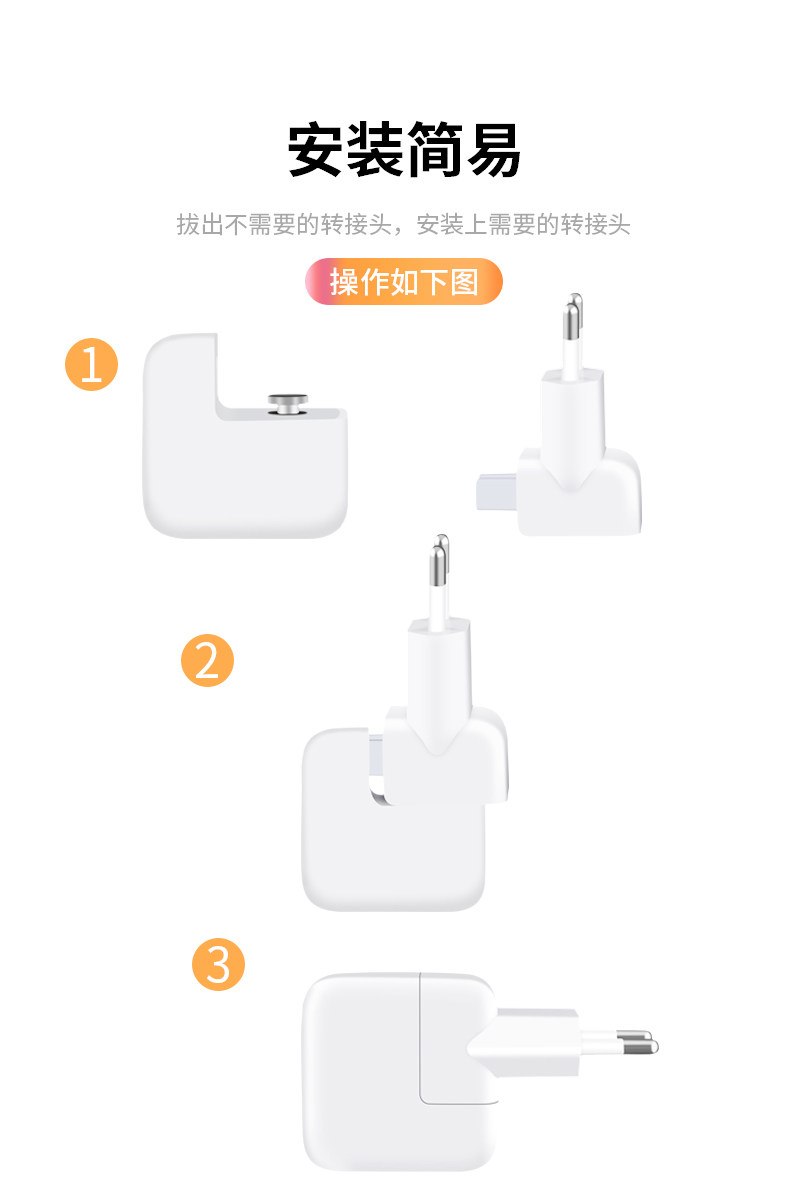 安装简易

拔出不需要的转接头，安装上需要的转接头

操作如下图

1

2

3