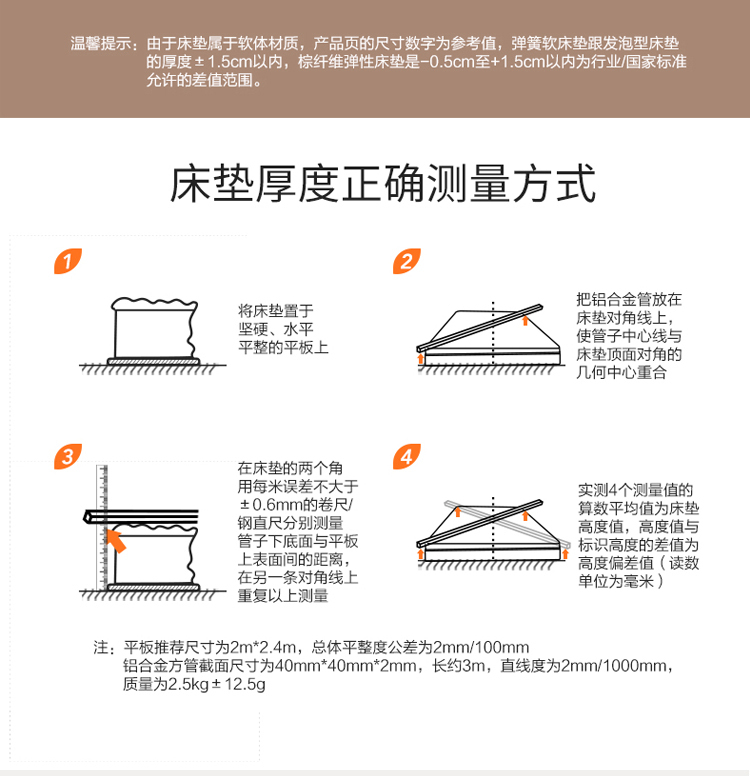 温馨提示：由于床垫属于软体材质，产品页的尺寸数字为参考值，弹簧软床垫跟发泡型床垫的厚度±1.5cm以内，棕纤维弹性床垫是-0.5cm至+1.5cm以内为行业/国家标准允许的差值范围。

床垫厚度正确测量方式

1

将床垫置于坚硬、水平平整的平板上

2

把铝合金管放在床垫对角线上，使管子中心线与床垫顶面对角的几何中心重合

3

在床垫的两个角用每米误差不大于±0.6mm的卷尺/钢直尺分别测量管子下底面与平板上表面间的距离，在另一条对角线上重复以上测量

4

实测4个测量值的算数平均值为床垫高度值，高度值与标识高度的差值为高度偏差值（读数单位为毫米）

注：平板推荐尺寸为2m*2.4m，总体平整度公差为2mm/100mm
铝合金方管截面尺寸为40mm*40mm*2mm，长约3m，直线度为2mm/1000mm，质量为2.5kg±12.5g