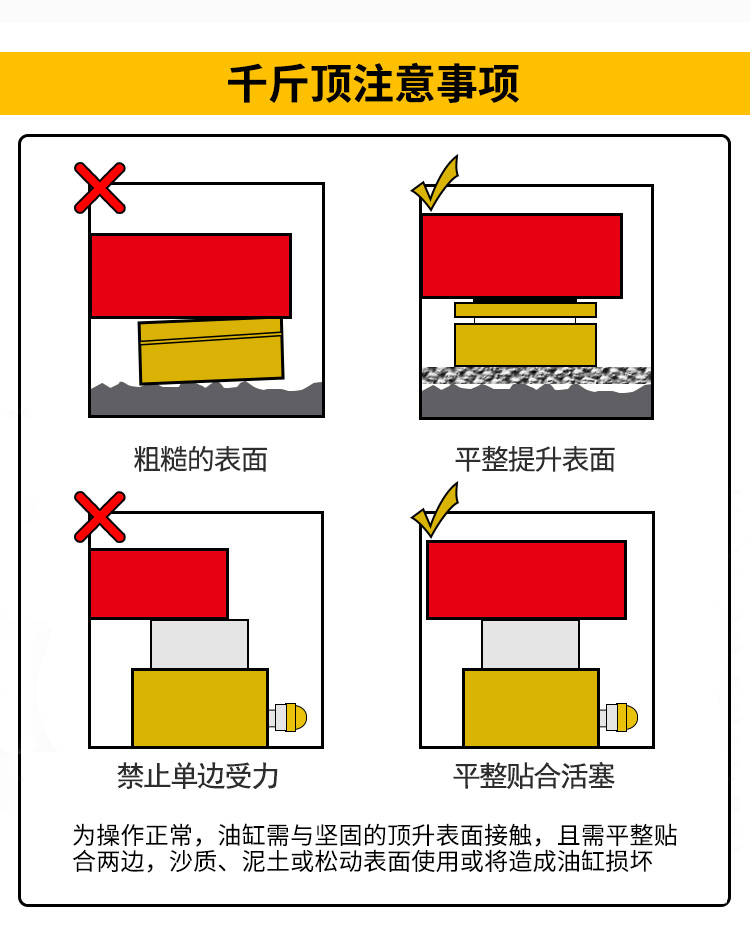 千斤顶注意事项

粗糙的表面

平整提升表面

禁止单边受力

平整贴合活塞

为操作正常，油缸需与坚固的顶升表面接触，且需平整贴合两边，沙质、泥土或松动表面使用或将造成油缸损坏