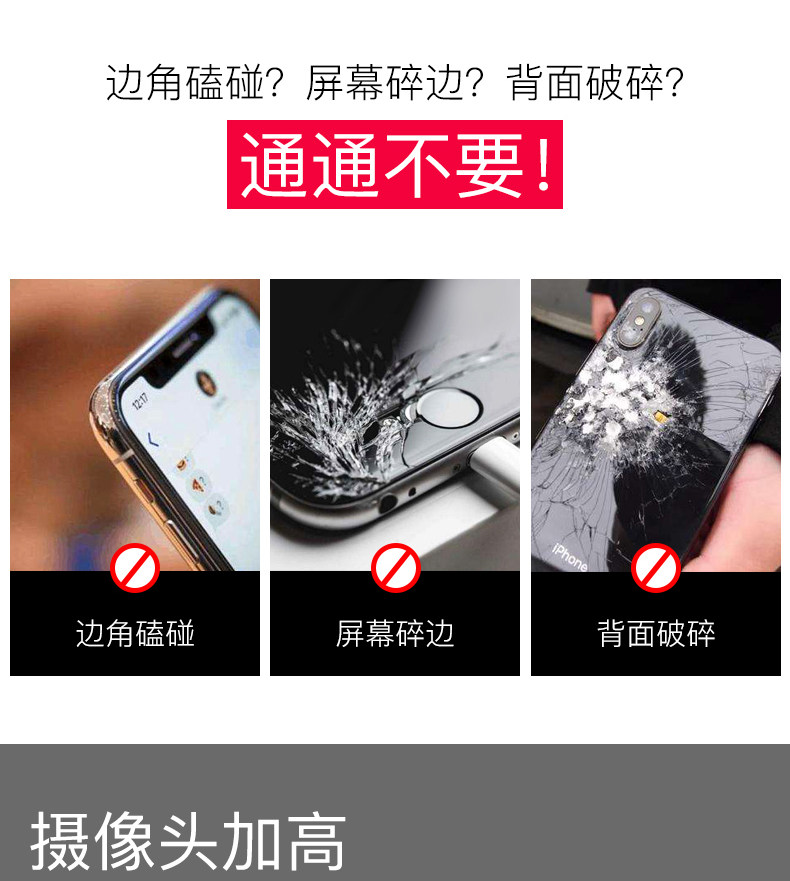 边角磕碰？屏幕碎边？背面破碎？

通通不要！

12:17

iPhone

边角磕碰

屏幕碎边

背面破碎

摄像头加高