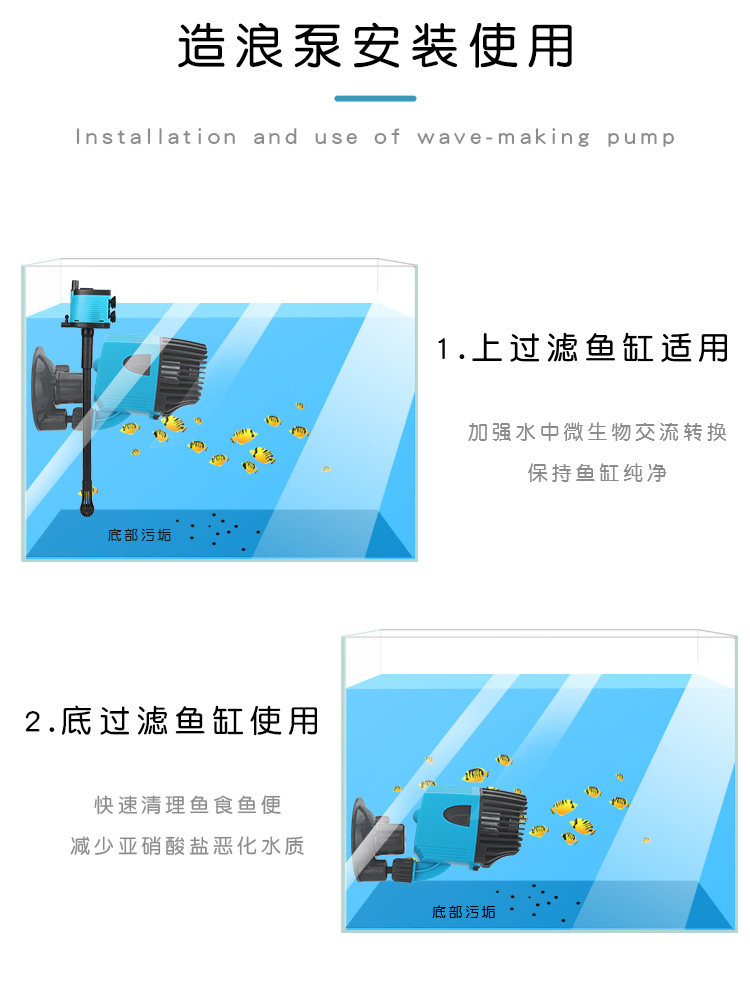 造浪泵安装使用

Installation and use of wave-making pump

底部污垢

1.上过滤鱼缸适用

加强水中微生物交流转换
保持鱼缸纯净

2.底过滤鱼缸使用

快速清理鱼食鱼便
减少亚硝酸盐恶化水质

底部污垢