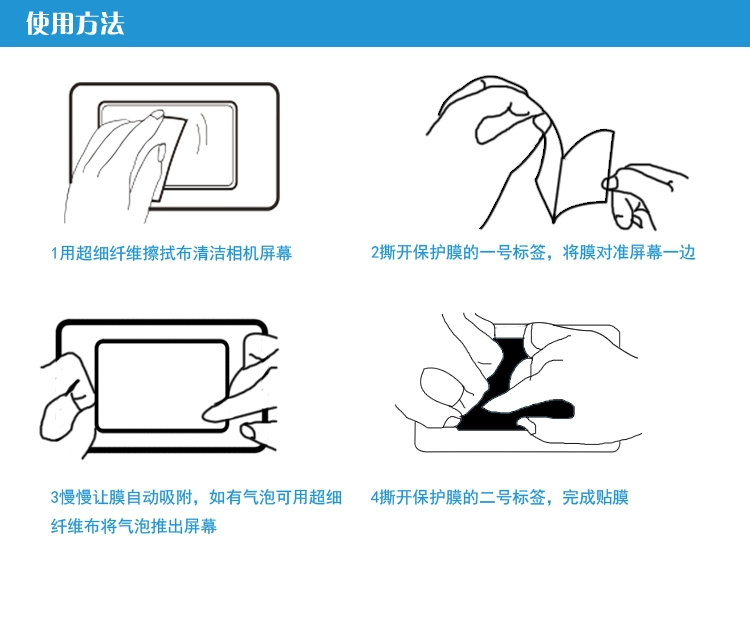 使用方法

1用超细纤维擦拭布清洁相机屏幕

2撕开保护膜的一号标签，将膜对准屏幕一边

3慢慢让膜自动吸附，如有气泡可用超细纤维布将气泡推出屏幕

4撕开保护膜的二号标签，完成贴膜