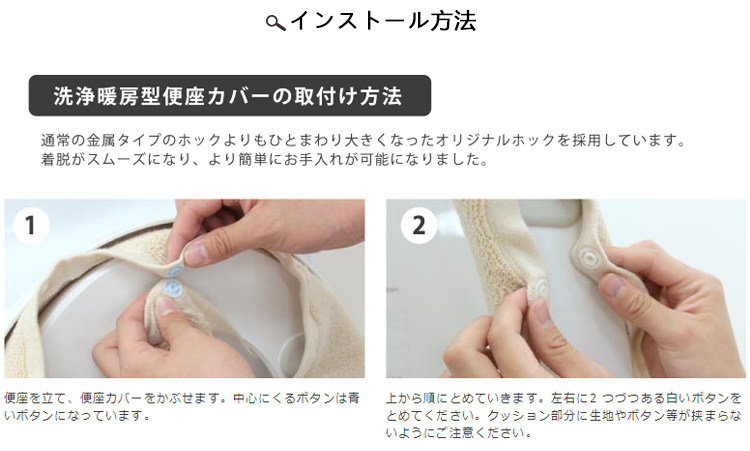 インストール方法

洗浄暖房型便座カバーの取付け方法

通常の金属タイプのホックよりもひとまわり大きくなったオリジナルホックを採用しています。着脱がスムーズになり、より簡単にお手入れが可能になりました。

1

便座を立て、便座カバーをかぶせます。中心にくるボタンは青いボタンになっています。

2

上から順にとめていきます。左右に2 つづつある白いボタンをとめてください。クッション部分に生地やボタン等が挟まらないようにご注意ください。