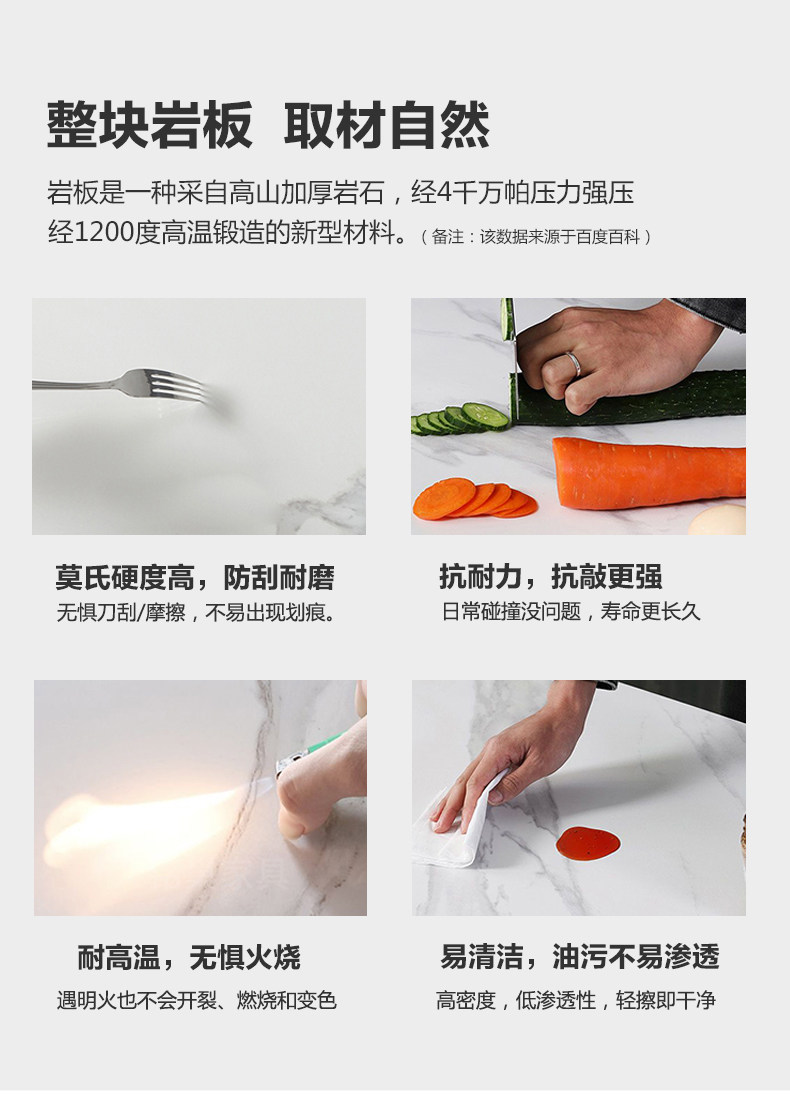 整块岩板 取材自然

岩板是一种采自高山加厚岩石，经4千万帕压力强压经1200度高温锻造的新型材料。（备注：该数据来源于百度百科）

莫氏硬度高，防刮耐磨
无惧刀刮/摩擦，不易出现划痕。

抗耐力，抗敲更强
日常碰撞没问题，寿命更长久

耐高温，无惧火烧
遇明火也不会开裂、燃烧和变色

易清洁，油污不易渗透
高密度，低渗透性，轻擦即干净