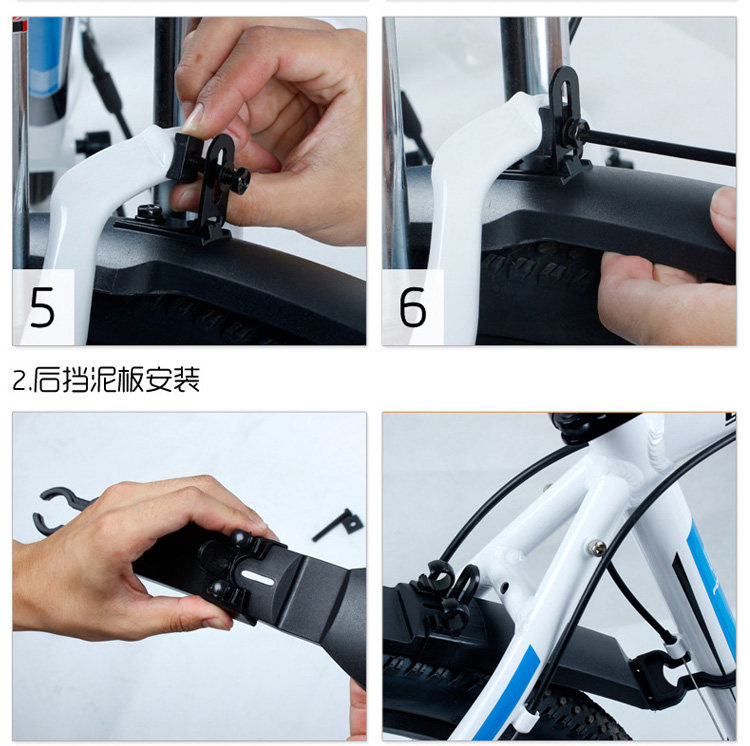 5

6

2.后挡泥板安装