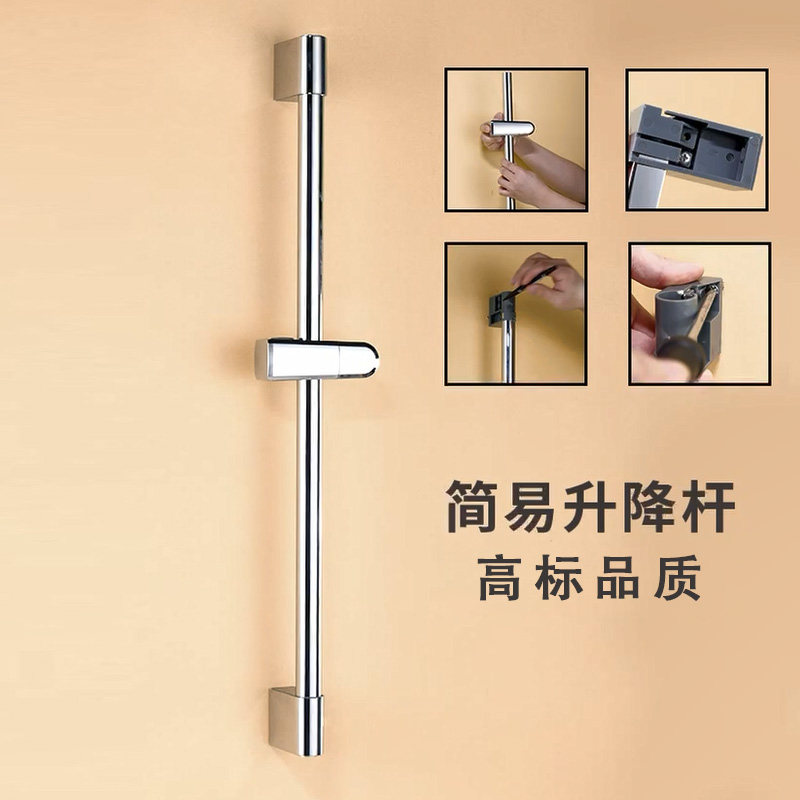 简易升降杆
高标品质