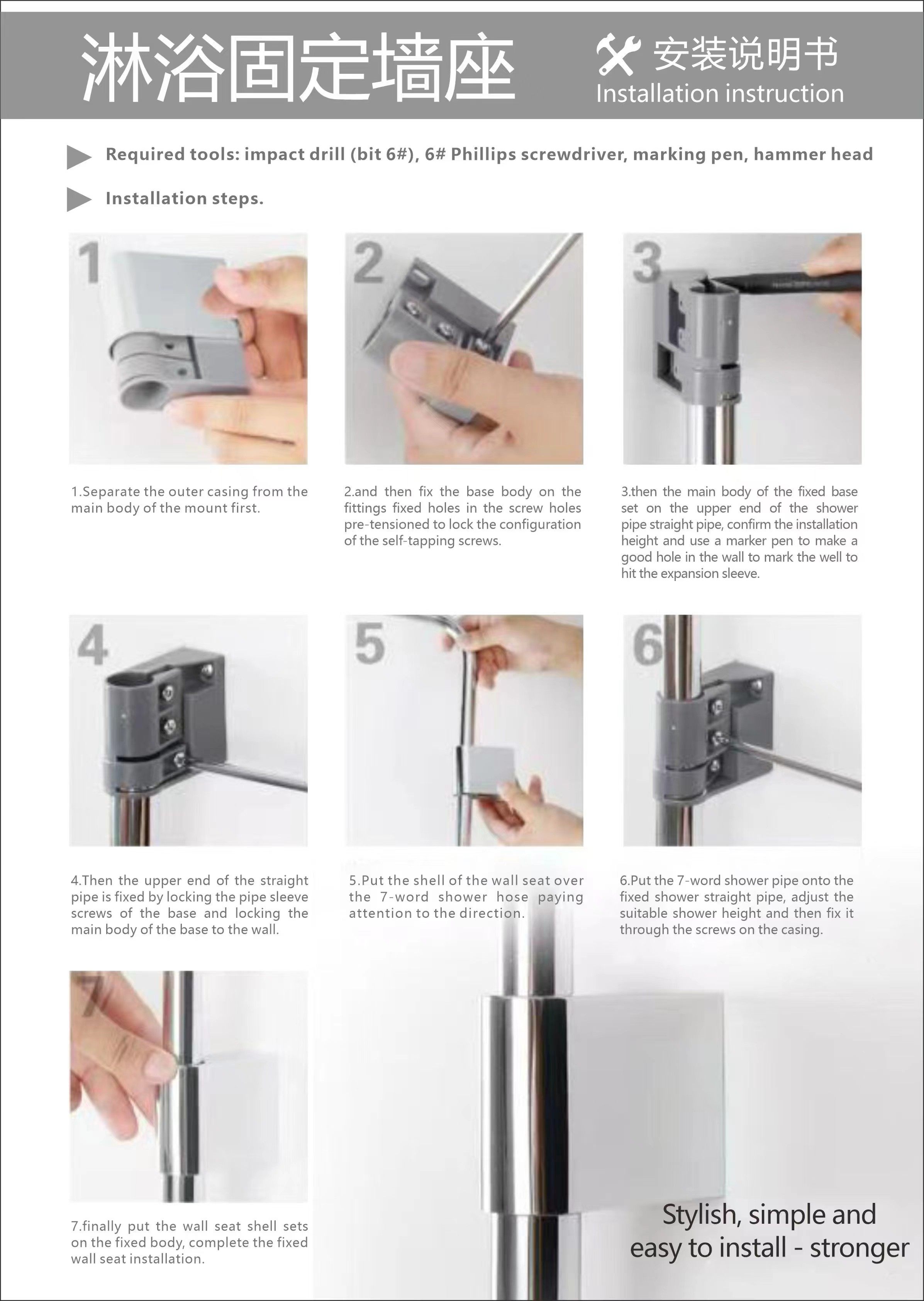 淋浴固定墙座

安装说明书
Installation instruction

Required tools: impact drill (bit 6#), 6# Phillips screwdriver, marking pen, hammer head

Installation steps.

1

1.Separate the outer casing from the main body of the mount first.

2

2.and then fix the base body on the fittings fixed holes in the screw holes pre-tensioned to lock the configuration of the self-tapping screws.

3

3.then the main body of the fixed base set on the upper end of the shower pipe straight pipe, confirm the installation height and use a marker pen to make a good hole in the wall to mark the well to hit the expansion sleeve.

4

4.Then the upper end of the straight pipe is fixed by locking the pipe sleeve screws of the base and locking the main body of the base to the wall.

5

5.Put the shell of the wall seat over the 7-word shower hose paying attention to the direction.

6

6.Put the 7-word shower pipe onto the fixed shower straight pipe, adjust the suitable shower height and then fix it through the screws on the casing.

7

7.finally put the wall seat shell sets on the fixed body, complete the fixed wall seat installation.

Stylish, simple and easy to install - stronger