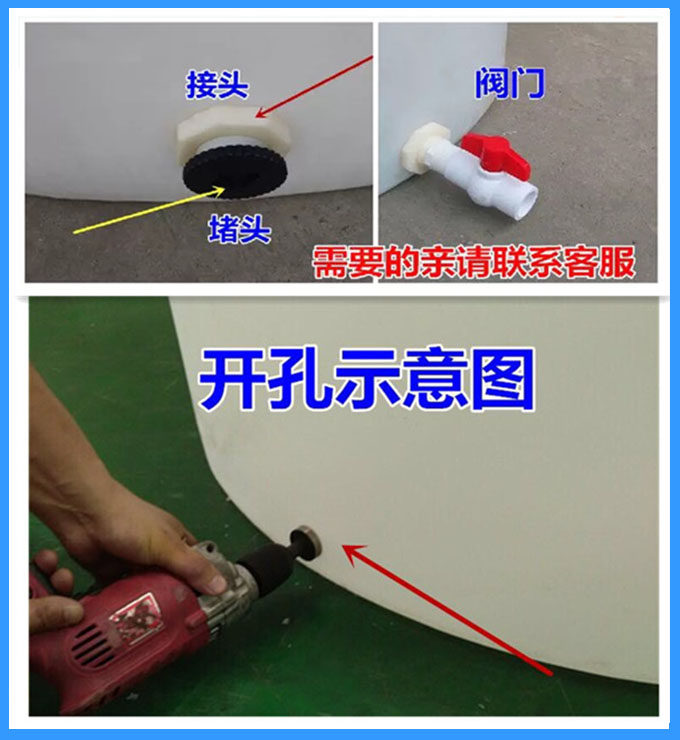 接头

堵头

阀门

需要的亲请联系客服

开孔示意图