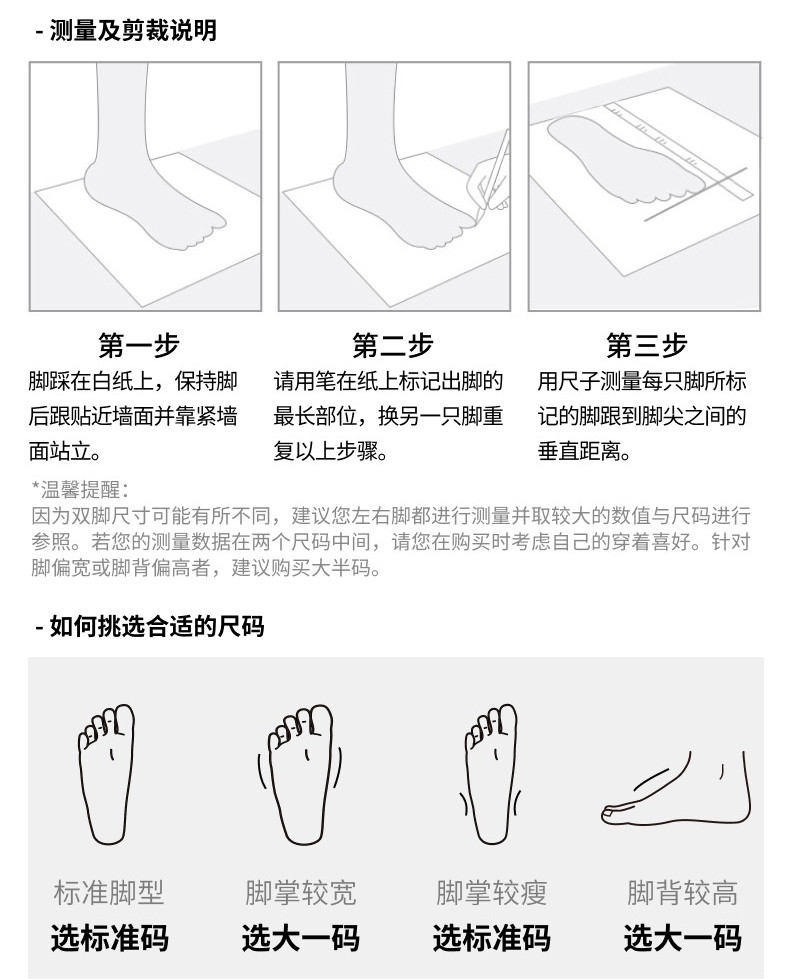 - 测量及剪裁说明

第一步
脚踩在白纸上，保持脚后跟贴近墙面并靠紧墙面站立。

第二步
请用笔在纸上标记出脚的最长部位，换另一只脚重复以上步骤。

第三步
用尺子测量每只脚所标记的脚跟到脚尖之间的垂直距离。

*温馨提醒：
因为双脚尺寸可能有所不同，建议您左右脚都进行测量并取较大的数值与尺码进行参照。若您的测量数据在两个尺码中间，请您在购买时考虑自己的穿着喜好。针对脚偏宽或脚背偏高者，建议购买大半码。

- 如何挑选合适的尺码

标准脚型
选标准码

脚掌较宽
选大一码

脚掌较瘦
选标准码

脚背较高
选大一码