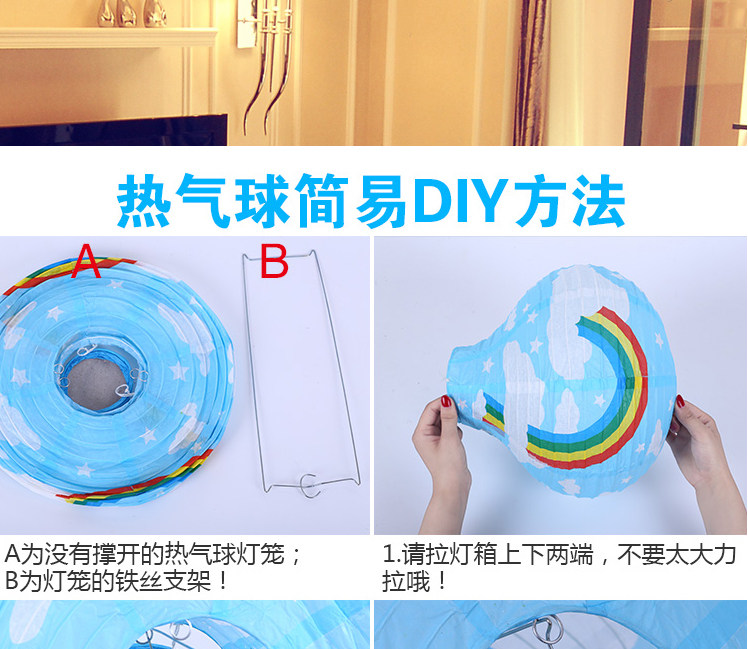 热气球简易DIY方法

A

B

A为没有撑开的热气球灯笼；
B为灯笼的铁丝支架！

1.请拉灯箱上下两端，不要太大力拉哦！