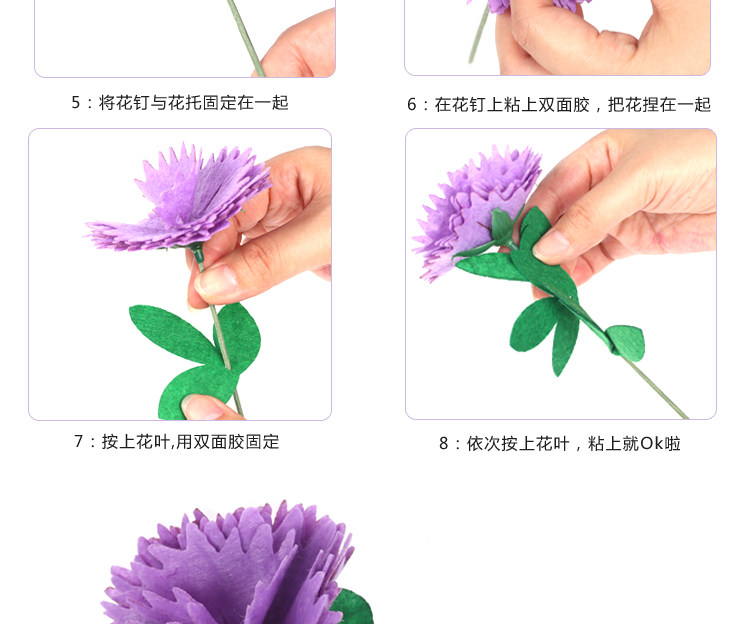 5：将花钉与花托固定在一起

6：在花钉上粘上双面胶，把花捏在一起

7：按上花叶,用双面胶固定

8：依次按上花叶，粘上就Ok啦