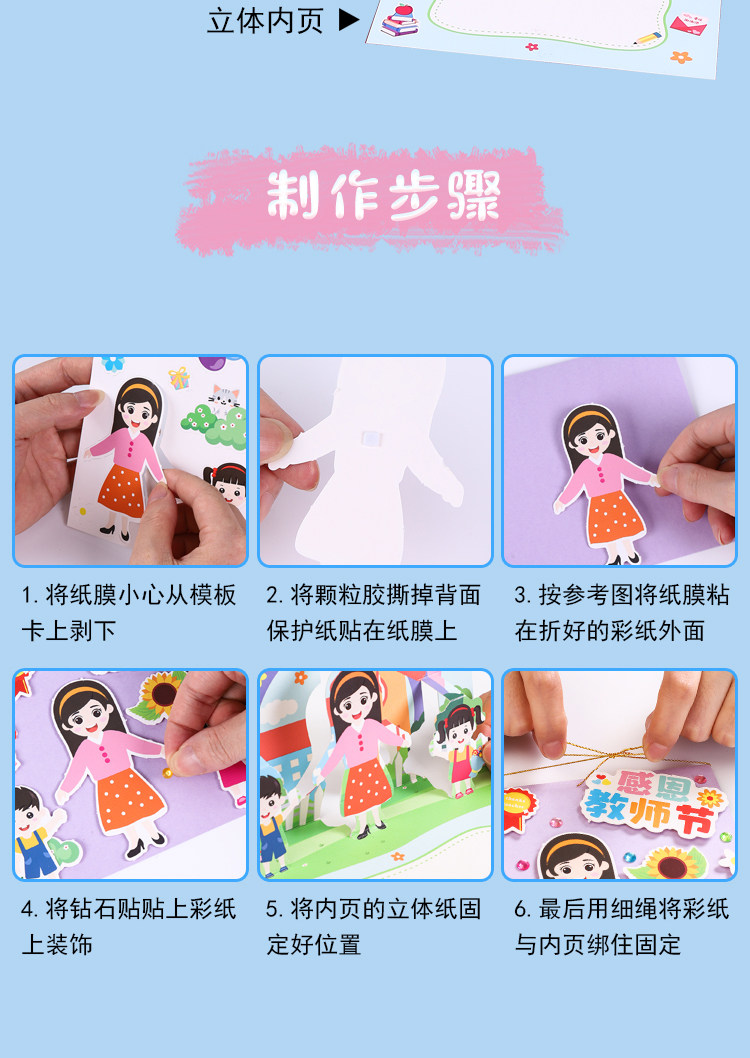 立体内页 ▶

制作步骤

1. 将纸膜小心从模板卡上剥下

2. 将颗粒胶撕掉背面保护纸贴在纸膜上

3. 按参考图将纸膜粘在折好的彩纸外面

4. 将钻石贴贴上彩纸上装饰

5. 将内页的立体纸固定好位置

感恩教师节

6. 最后用细绳将彩纸与内页绑住固定