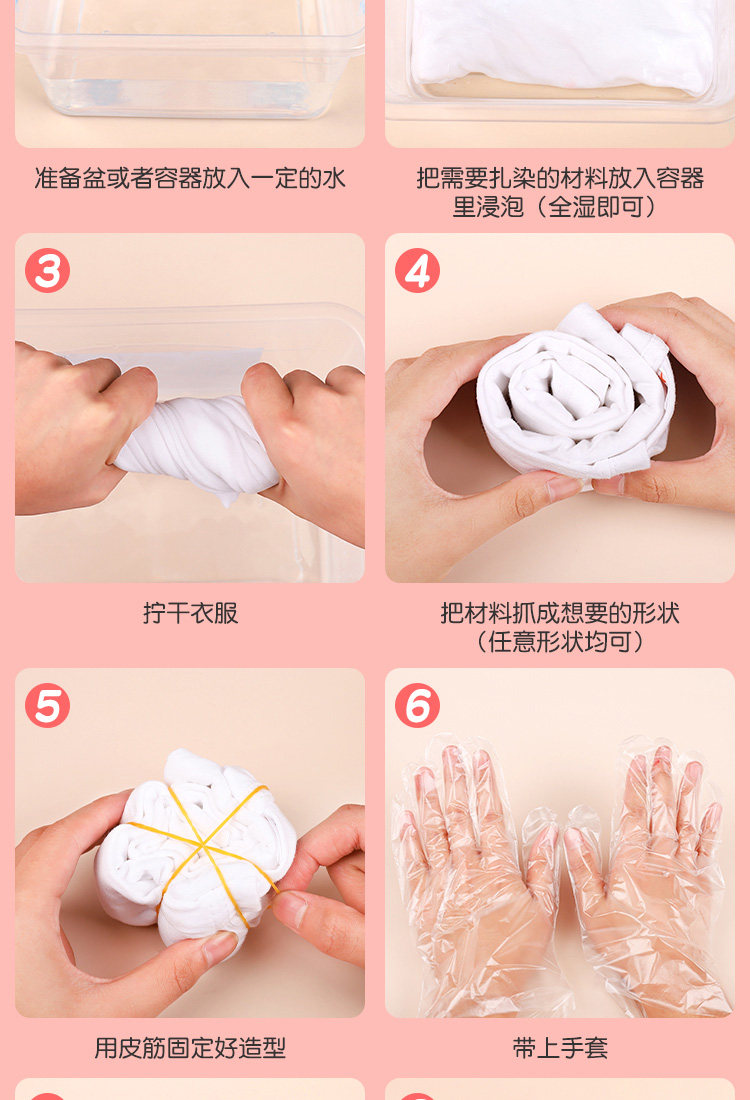 准备盆或者容器放入一定的水

把需要扎染的材料放入容器里浸泡（全湿即可）

3

拧干衣服

4

把材料抓成想要的形状（任意形状均可）

5

用皮筋固定好造型

6

带上手套