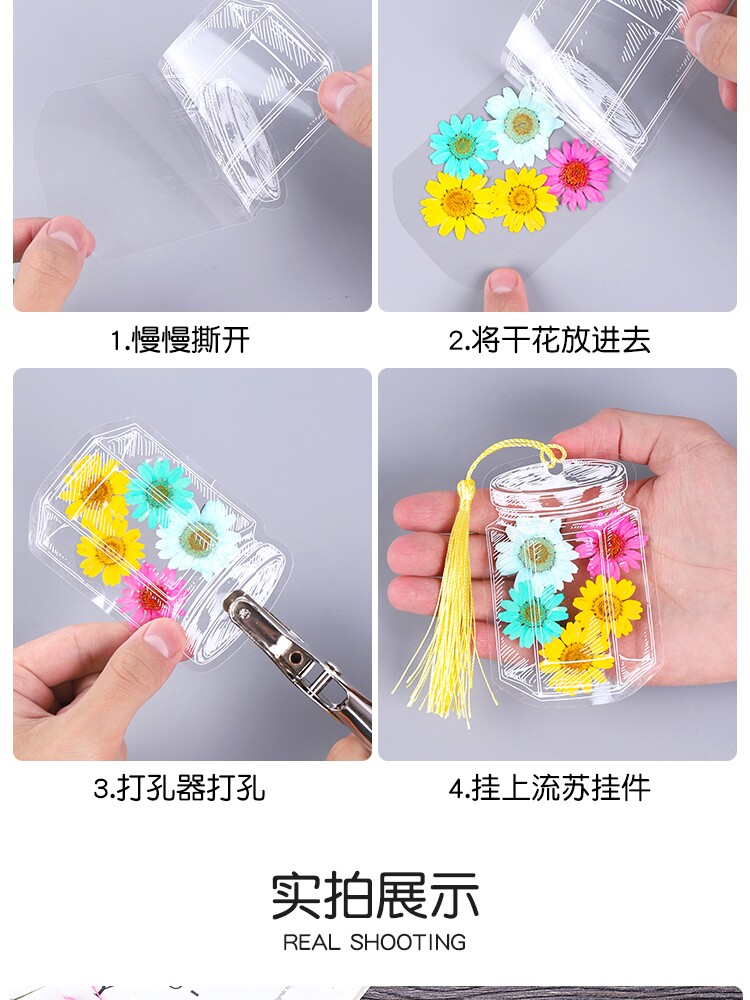 1.慢慢撕开

2.将干花放进去

3.打孔器打孔

4.挂上流苏挂件

实拍展示
REAL SHOOTING