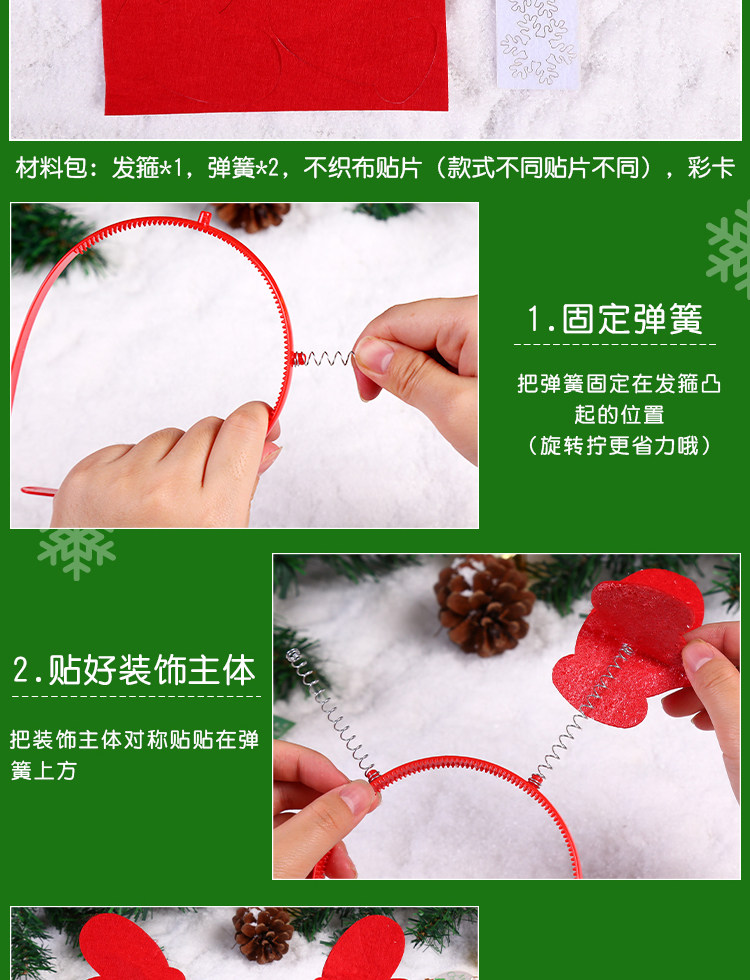 材料包：发箍*1，弹簧*2，不织布贴片（款式不同贴片不同），彩卡

1.固定弹簧

把弹簧固定在发箍凸起的位置
（旋转拧更省力哦）

2.贴好装饰主体

把装饰主体对称贴贴在弹簧上方