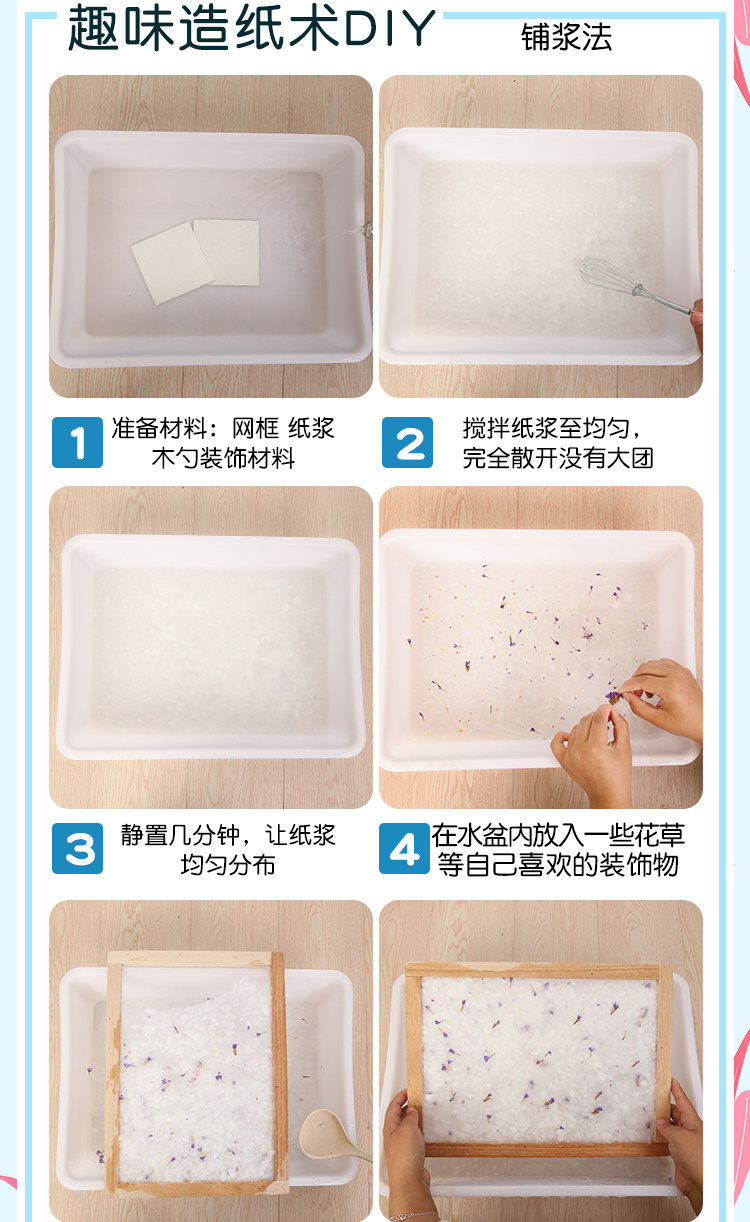 趣味造纸术DIY

铺浆法

1 准备材料：网框 纸浆 木勺装饰材料

2 搅拌纸浆至均匀，完全散开没有大团

3 静置几分钟，让纸浆均匀分布

4 在水盆内放入一些花草等自己喜欢的装饰物