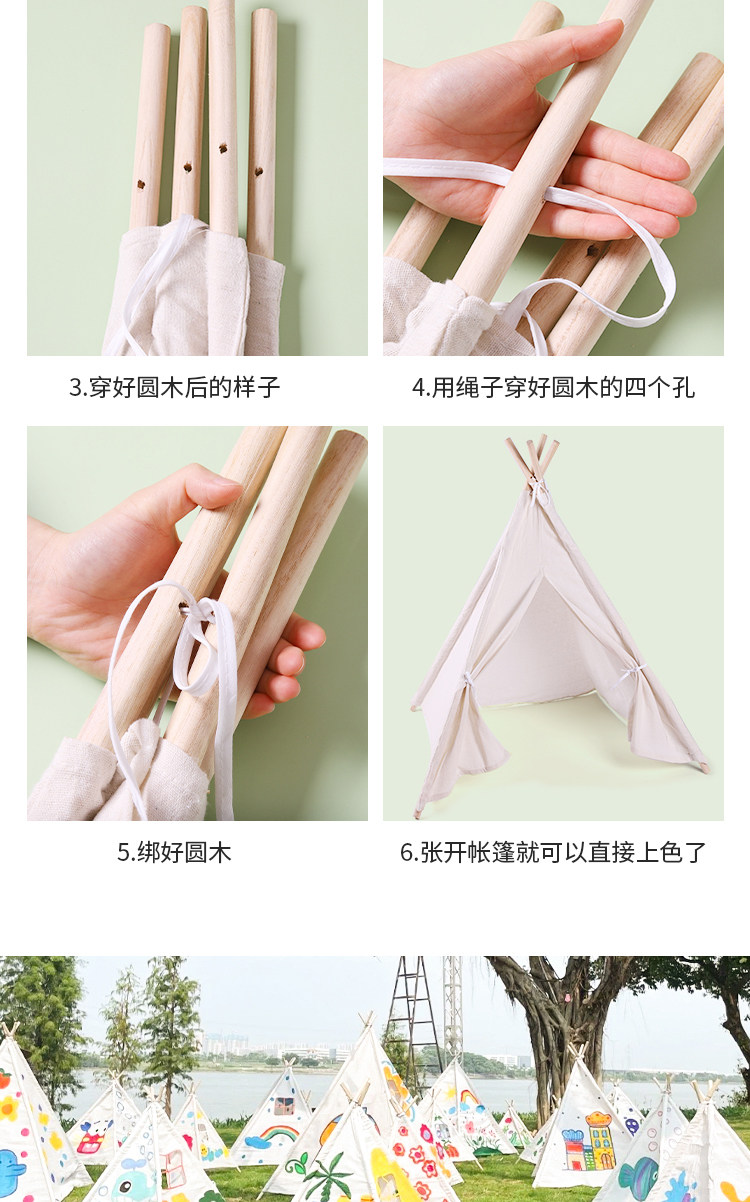 3.穿好圆木后的样子

4.用绳子穿好圆木的四个孔

5.绑好圆木

6.张开帐篷就可以直接上色了