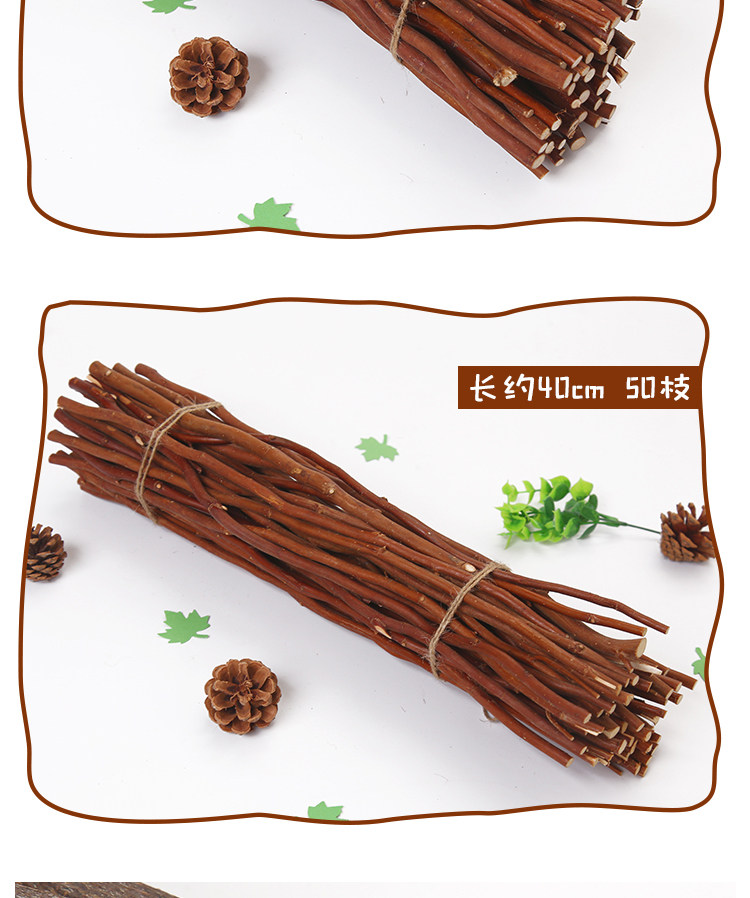 长约40cm 50枝