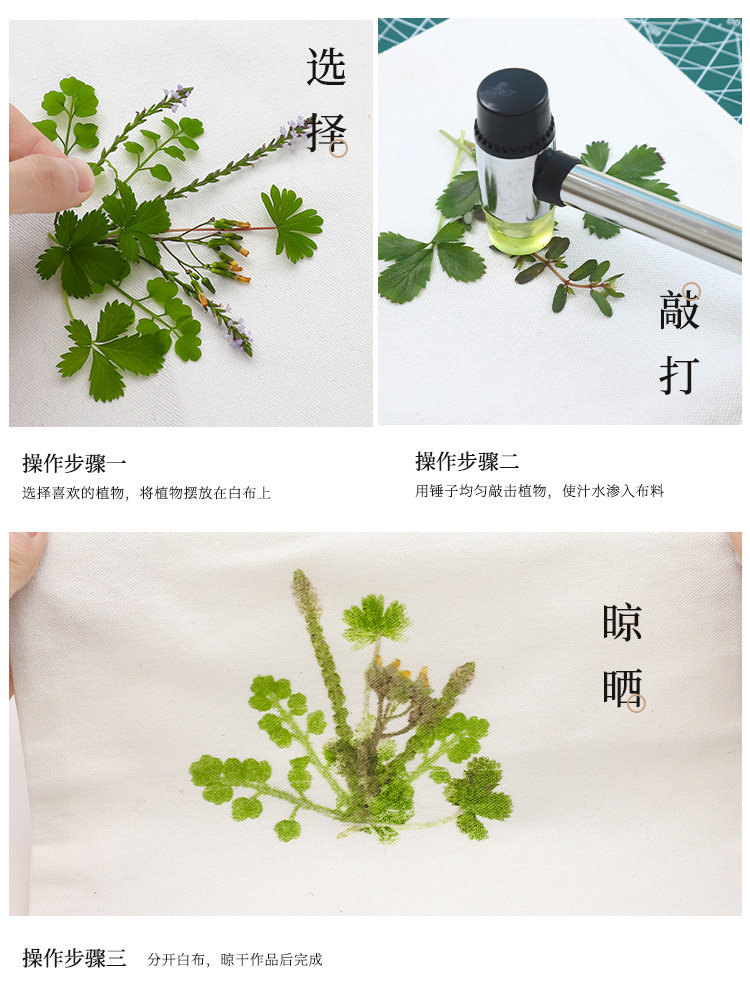 选择

敲打

操作步骤一
选择喜欢的植物，将植物摆放在白布上

操作步骤二
用锤子均匀敲击植物，使汁水渗入布料

晾晒

操作步骤三 分开白布，晾干作品后完成