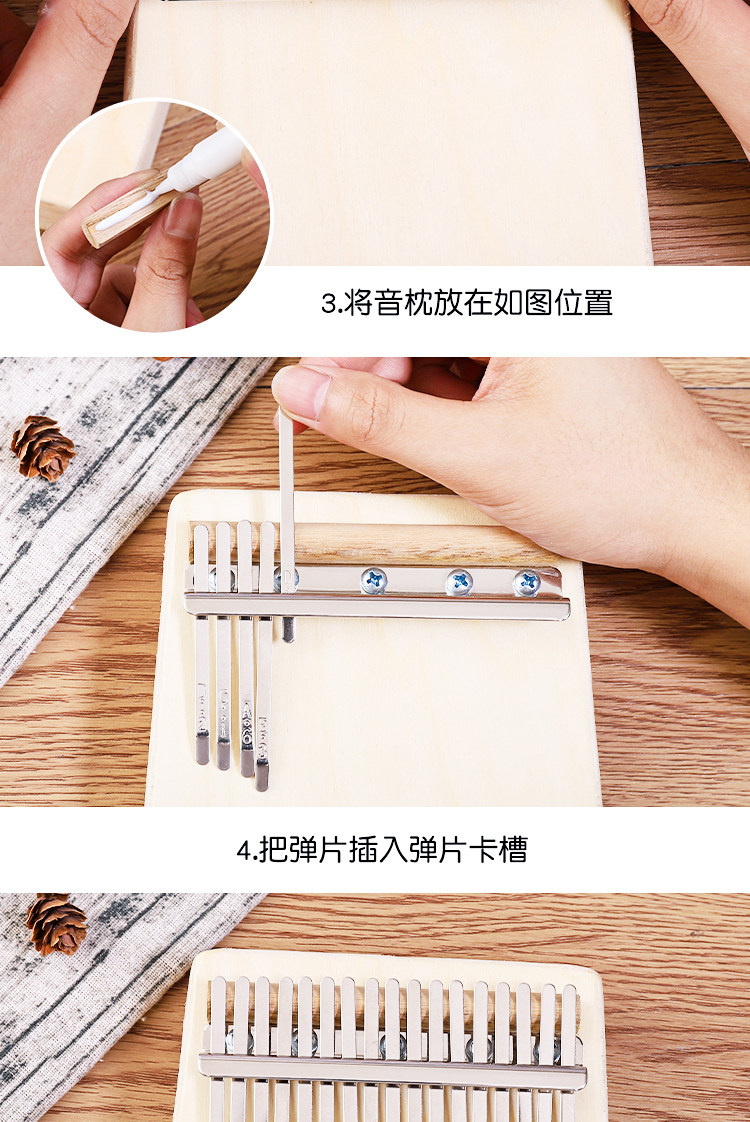 3.将音枕放在如图位置

4.把弹片插入弹片卡槽