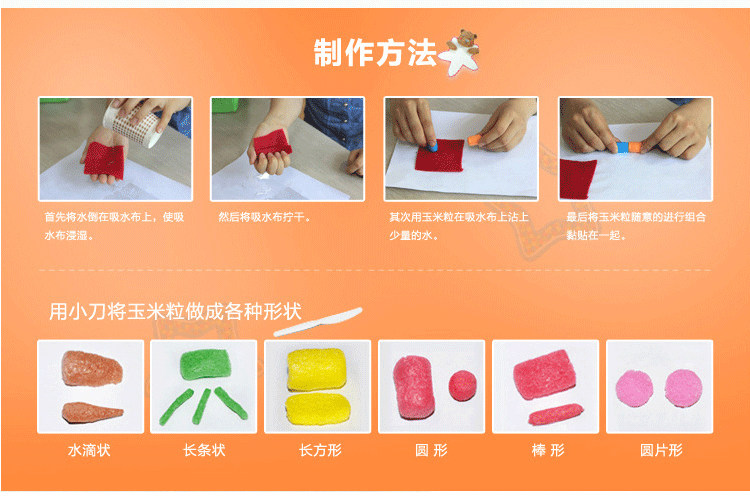 制作方法

首先将水倒在吸水布上，使吸水布浸湿。

然后将吸水布拧干。

其次用玉米粒在吸水布上沾上少量的水。

最后将玉米粒随意的进行组合黏贴在一起。

用小刀将玉米粒做成各种形状

水滴状

长条状

长方形

圆 形

棒 形

圆片形