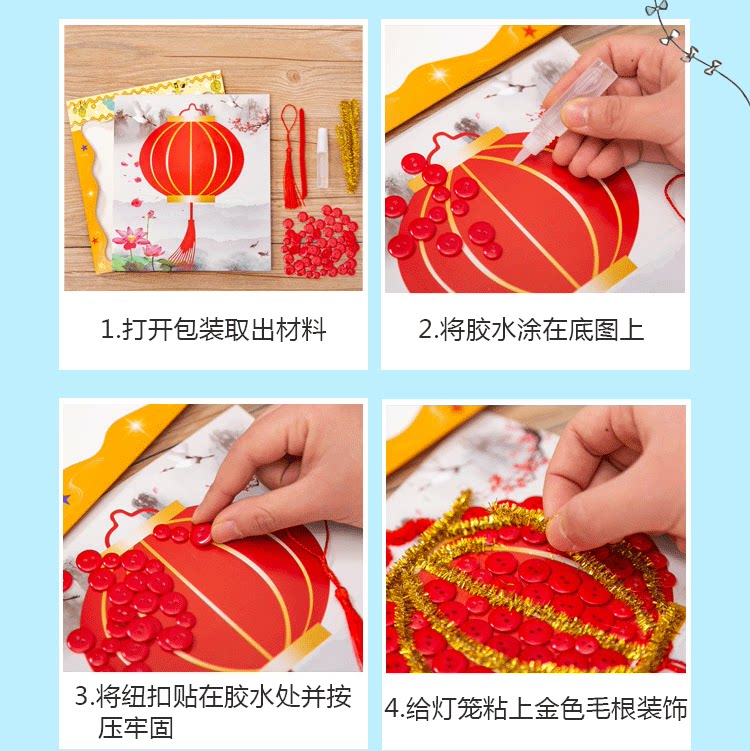 1.打开包装取出材料

2.将胶水涂在底图上

3.将纽扣贴在胶水处并按压牢固

4.给灯笼粘上金色毛根装饰