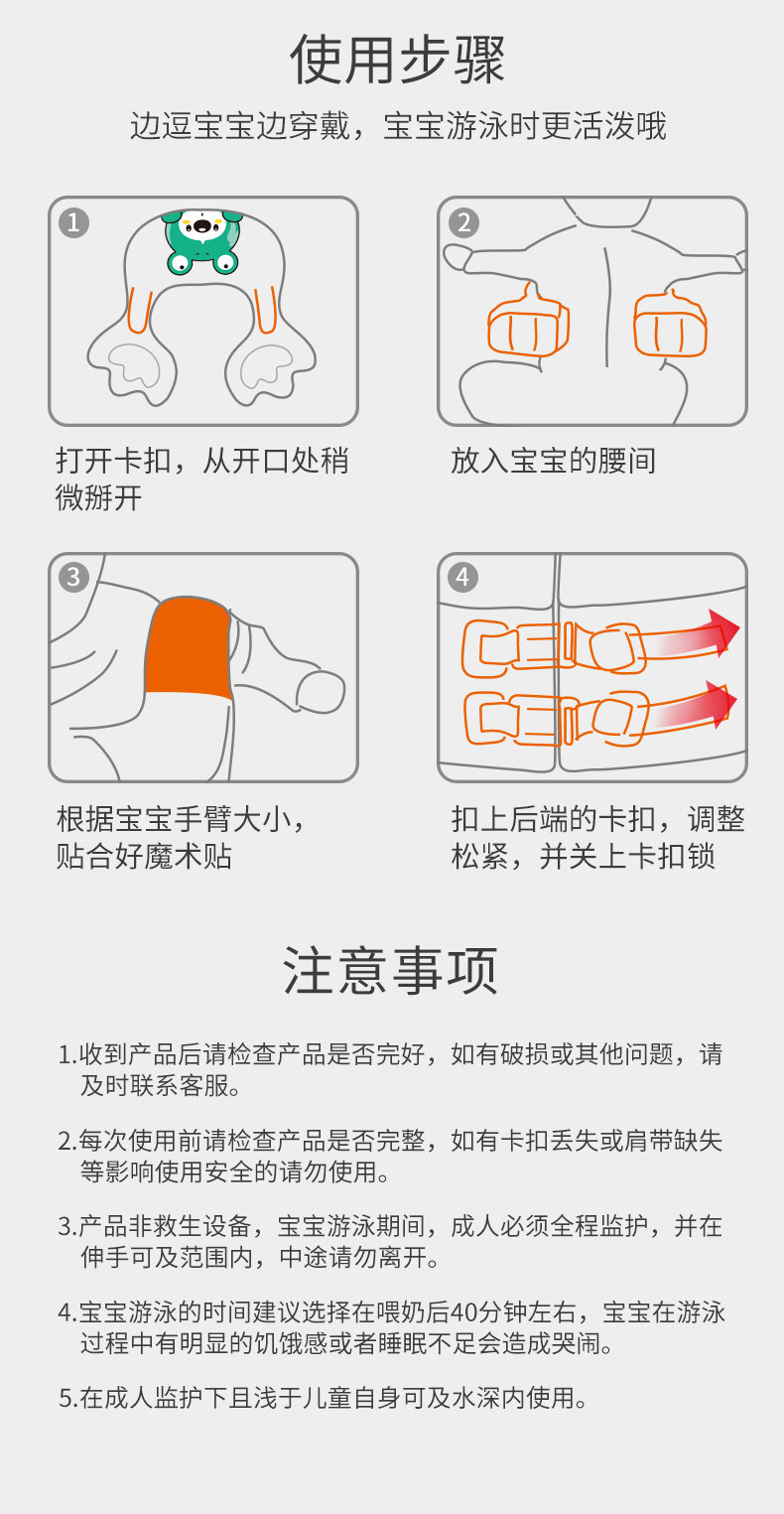 使用步骤

边逗宝宝边穿戴，宝宝游泳时更活泼哦

1

打开卡扣，从开口处稍微掰开

2

放入宝宝的腰间

3

根据宝宝手臂大小，贴合好魔术贴

4

扣上后端的卡扣，调整松紧，并关上卡扣锁

注意事项

1.收到产品后请检查产品是否完好，如有破损或其他问题，请及时联系客服。

2.每次使用前请检查产品是否完整，如有卡扣丢失或肩带缺失等影响使用安全的请勿使用。

3.产品非救生设备，宝宝游泳期间，成人必须全程监护，并在伸手可及范围内，中途请勿离开。

4.宝宝游泳的时间建议选择在喂奶后40分钟左右，宝宝在游泳过程中有明显的饥饿感或者睡眠不足会造成哭闹。

5.在成人监护下且浅于儿童自身可及水深内使用。