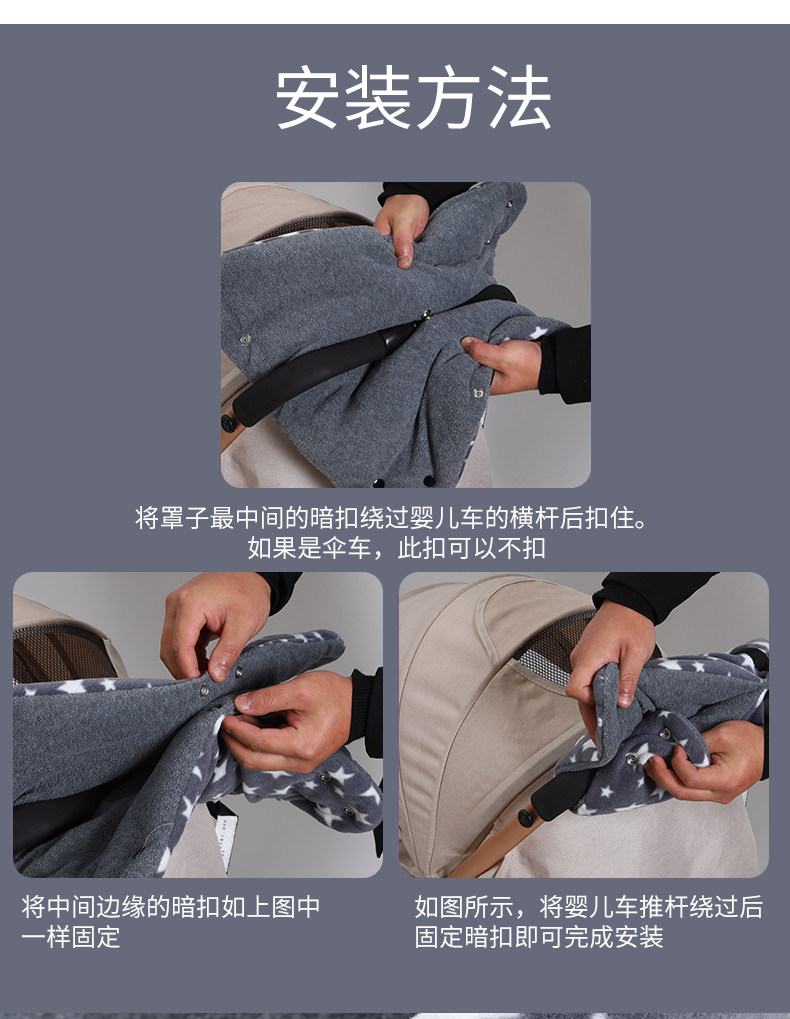 安装方法

将罩子最中间的暗扣绕过婴儿车的横杆后扣住。
如果是伞车，此扣可以不扣

将中间边缘的暗扣如上图中一样固定

如图所示，将婴儿车推杆绕过后固定暗扣即可完成安装