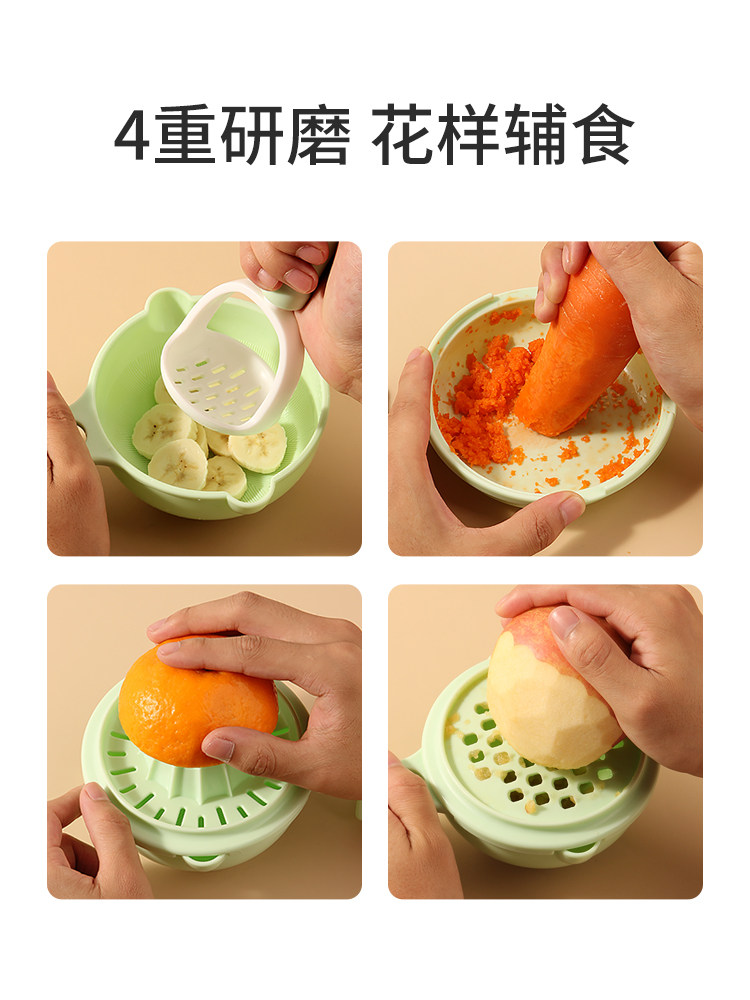 4重研磨 花样辅食