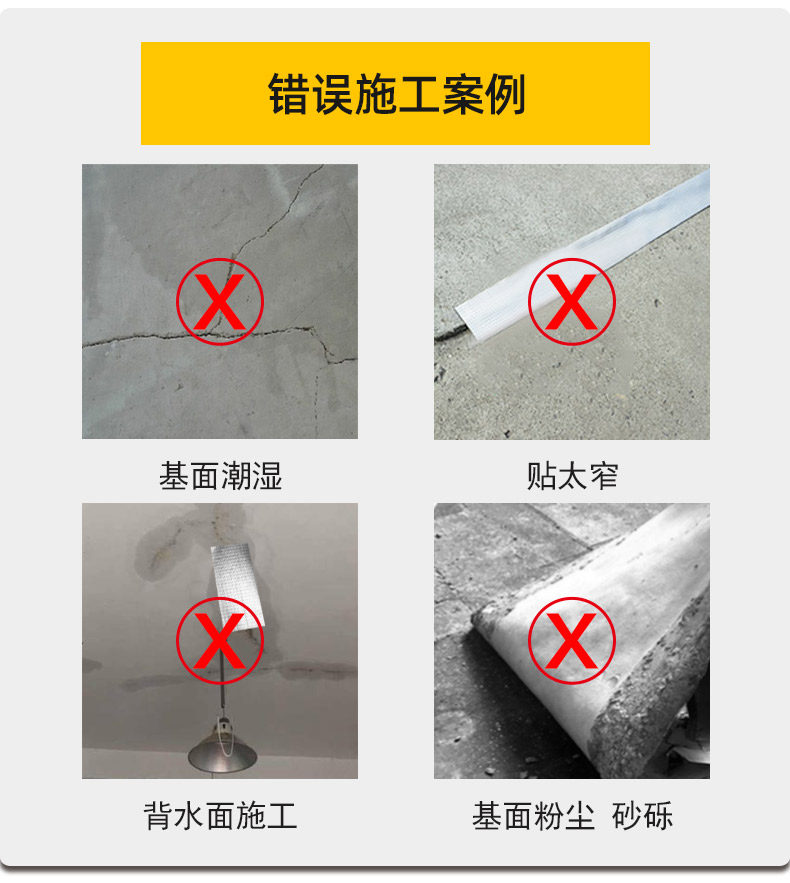 错误施工案例

X

X

基面潮湿

贴太窄

X

X

背水面施工

基面粉尘 砂砾