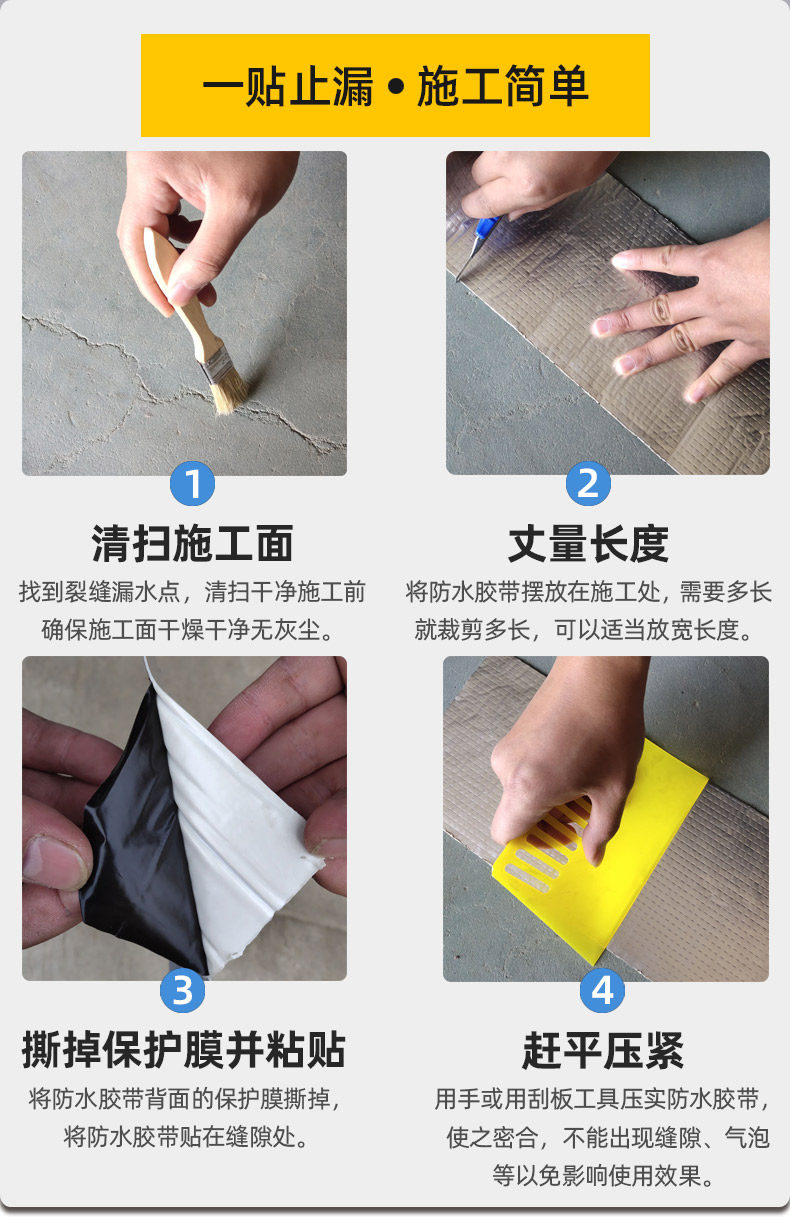 一贴止漏 • 施工简单

1
清扫施工面
找到裂缝漏水点，清扫干净施工前确保施工面干燥干净无灰尘。

2
丈量长度
将防水胶带摆放在施工处，需要多长就裁剪多长，可以适当放宽长度。

3
撕掉保护膜并粘贴
将防水胶带背面的保护膜撕掉，将防水胶带贴在缝隙处。

4
赶平压紧
用手或用刮板工具压实防水胶带，使之密合，不能出现缝隙、气泡等以免影响使用效果。