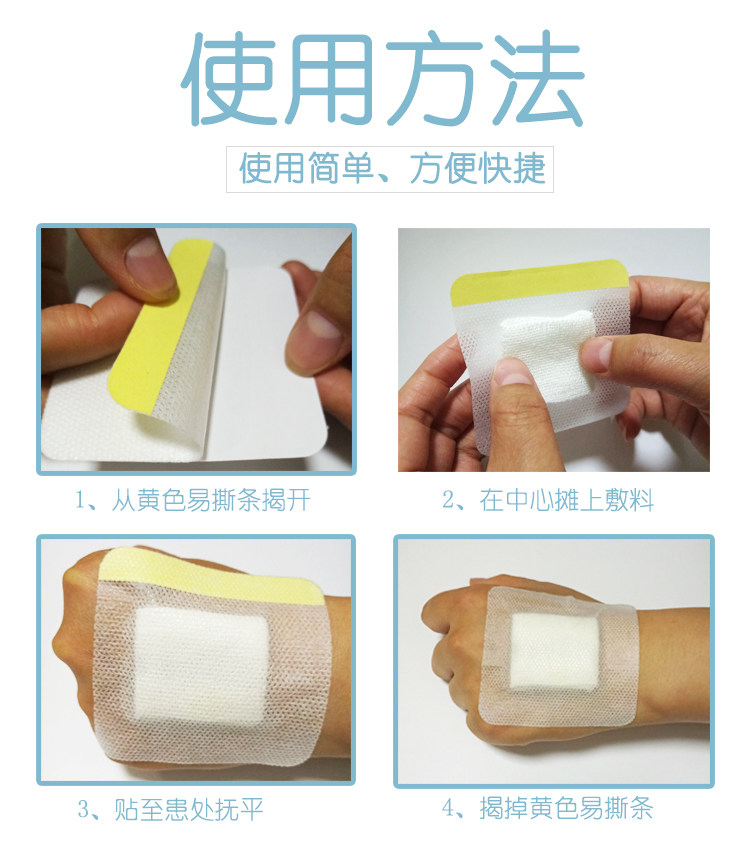 使用方法

使用简单、方便快捷

1、从黄色易撕条揭开

2、在中心摊上敷料

3、贴至患处抚平

4、揭掉黄色易撕条