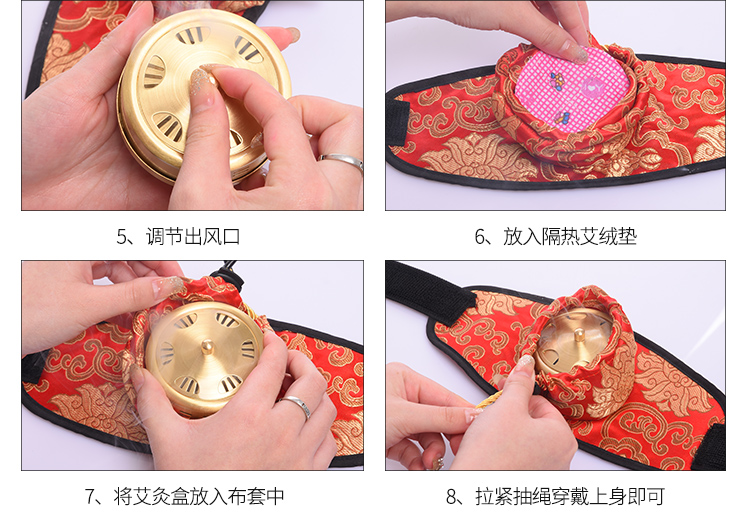 5、调节出风口

6、放入隔热艾绒垫

7、将艾灸盒放入布套中

8、拉紧抽绳穿戴上身即可