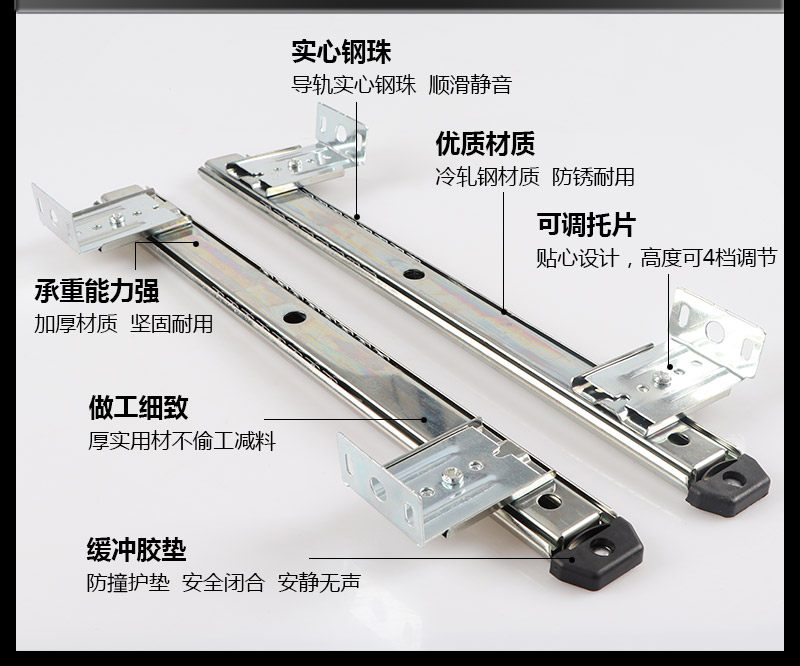 实心钢珠
导轨实心钢珠 顺滑静音

优质材质
冷轧钢材质 防锈耐用

可调托片
贴心设计，高度可4档调节

承重能力强
加厚材质 坚固耐用

做工细致
厚实用材不偷工减料

缓冲胶垫
防撞护垫 安全闭合 安静无声